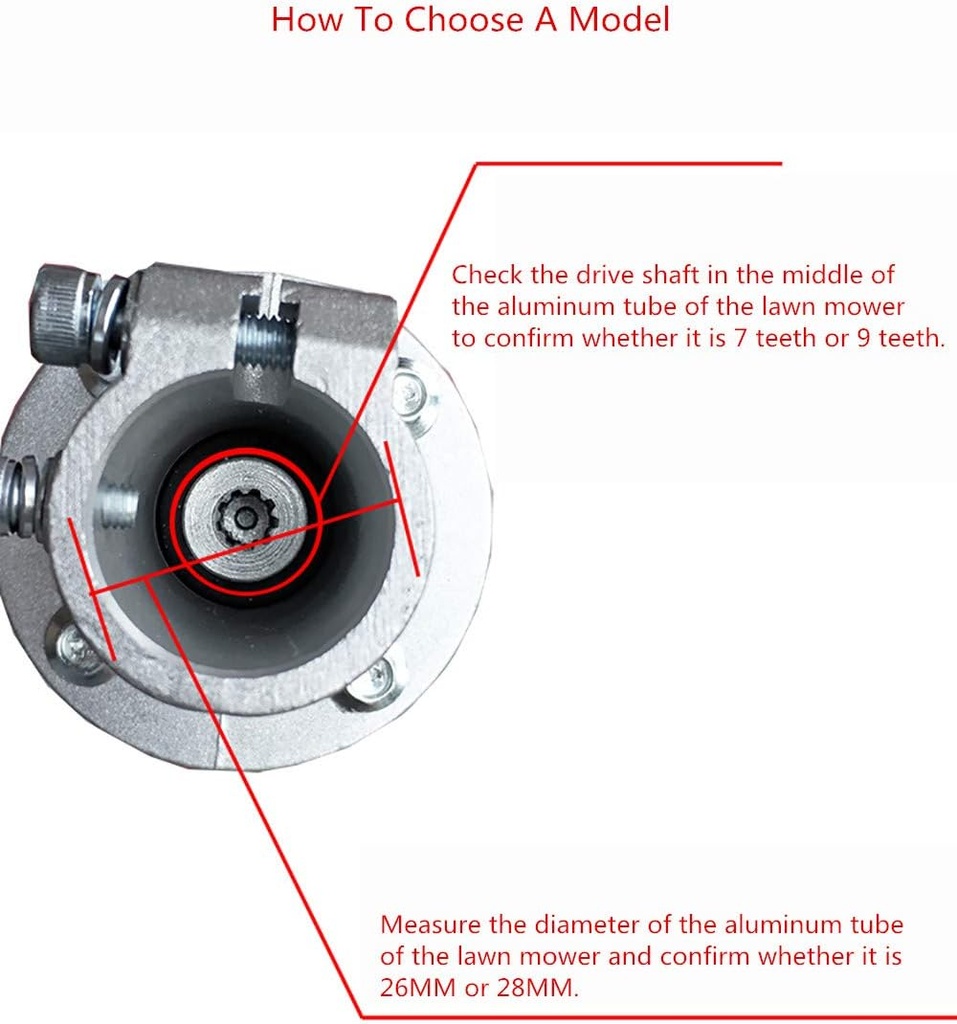 How To Choose A Model

Check the drive shaft in the middle of the aluminum tube of the lawn mower to confirm whether it is 7 teeth or 9 teeth.

Measure the diameter of the aluminum tube of the lawn mower and confirm whether it is 26MM or 28MM.