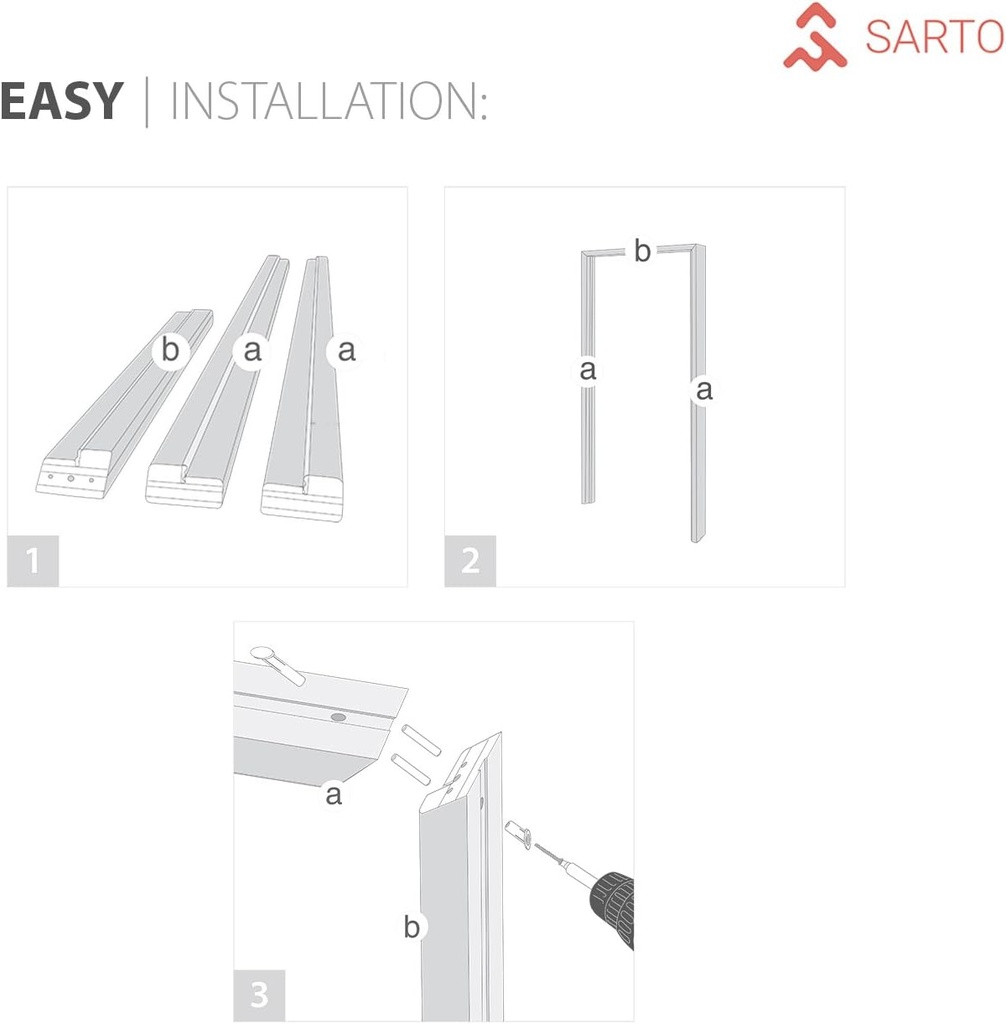 SARTO

EASY | INSTALLATION:

b a a

1

b

a a

2

a

b

3