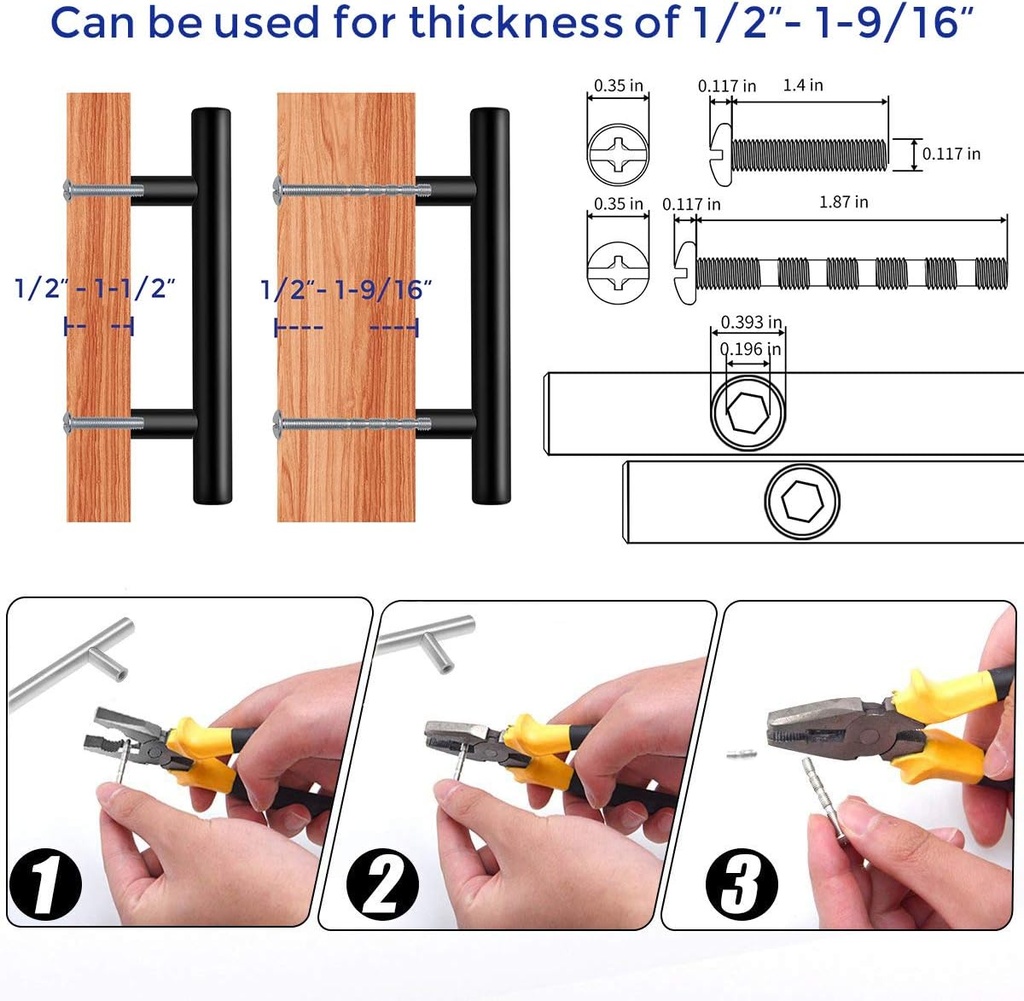 Can be used for thickness of 1/2"- 1-9/16"

1/2" - 1-1/2"

1/2"- 1-9/16"

0.35 in
0.117 in
1.4 in
0.117 in

0.35 in
0.117 in
1.87 in

0.393 in
0.196 in

1

2

3