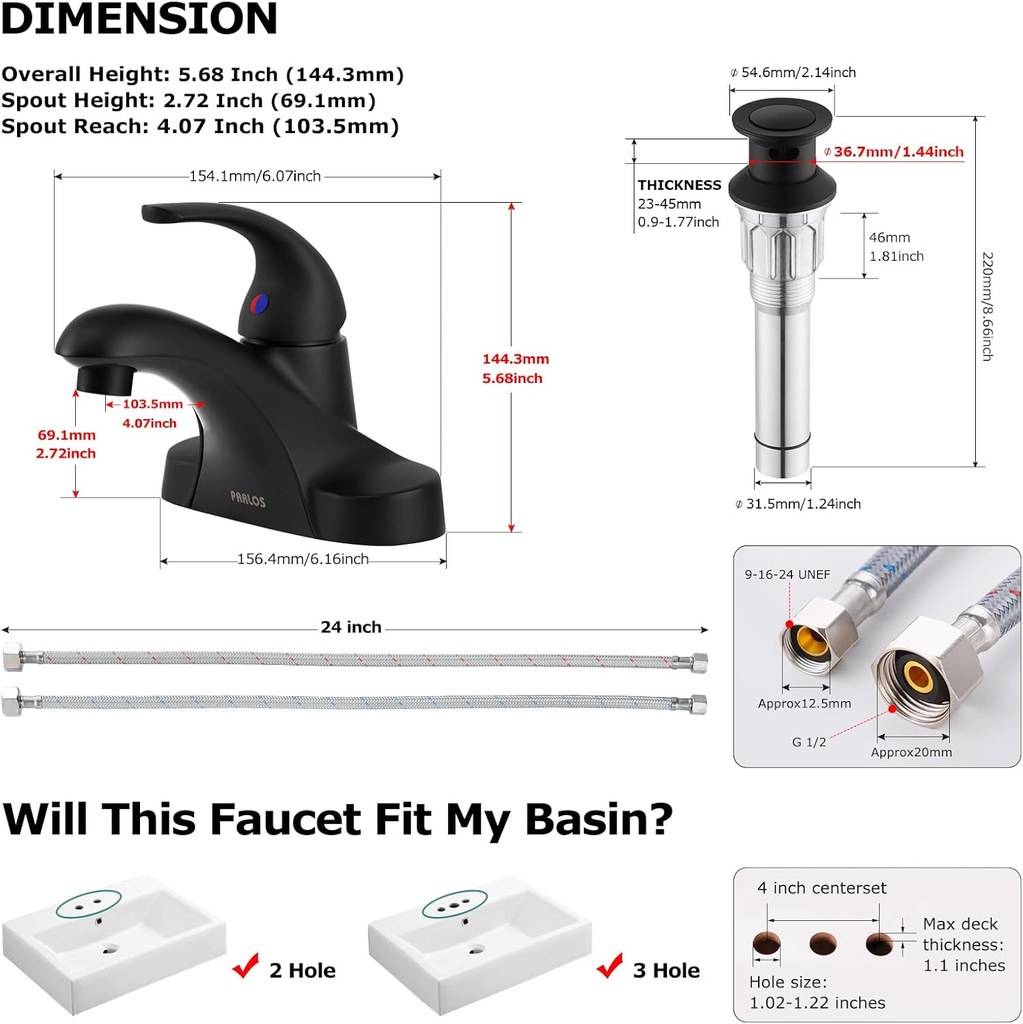 DIMENSION

Overall Height: 5.68 Inch (144.3mm)
Spout Height: 2.72 Inch (69.1mm)
Spout Reach: 4.07 Inch (103.5mm)

154.1mm/6.07inch

144.3mm
5.68inch

103.5mm
4.07inch

69.1mm
2.72inch

PARLOS

156.4mm/6.16inch

⌀ 54.6mm/2.14inch

⌀ 36.7mm/1.44inch

THICKNESS
23-45mm
0.9-1.77inch

46mm
1.81inch

220mm/8.66inch

⌀ 31.5mm/1.24inch

24 inch

9-16-24 UNEF

Approx12.5mm

G 1/2

Approx20mm

Will This Faucet Fit My Basin?

2 Hole

3 Hole

4 inch centerset

Max deck thickness: 1.1 inches

Hole size:
1.02-1.22 inches