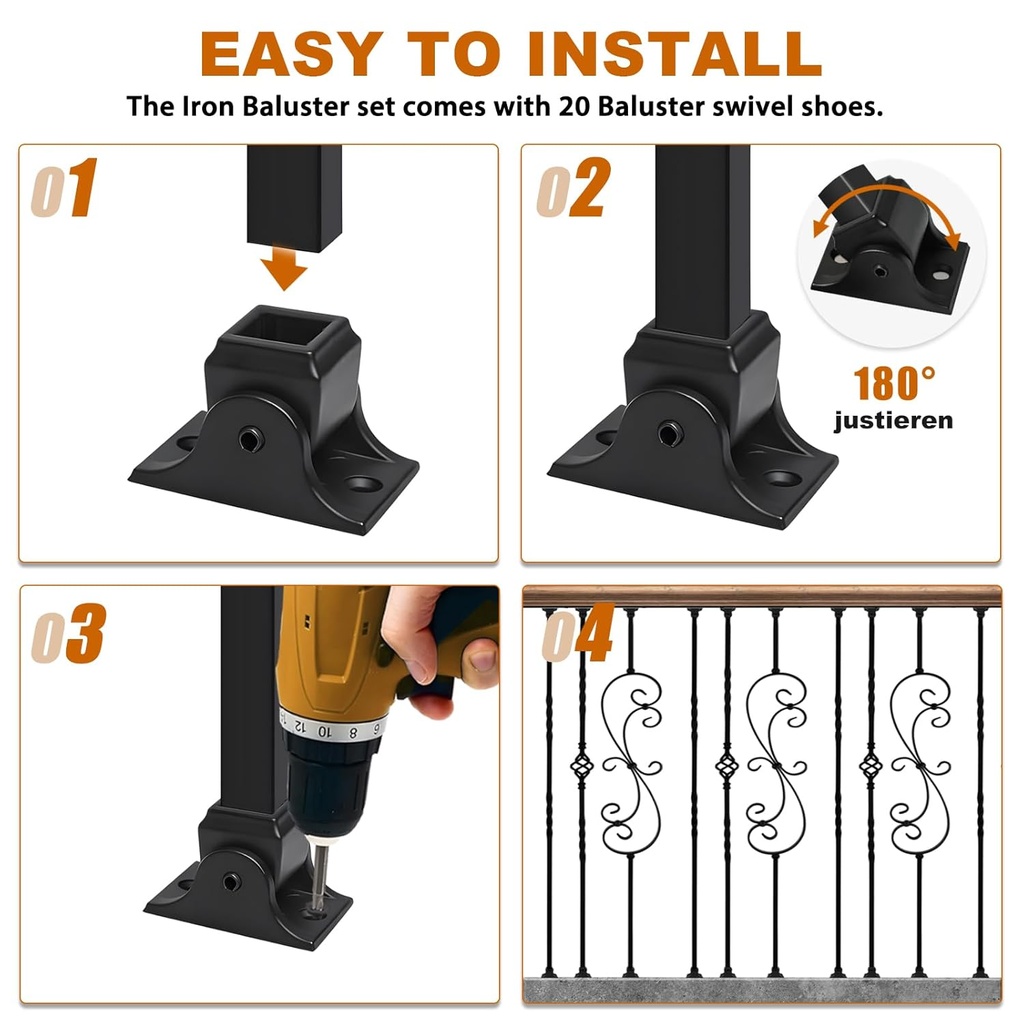 EASY TO INSTALL

The Iron Baluster set comes with 20 Baluster swivel shoes.

01

02

180°
justieren

03

12 10 8 6

04