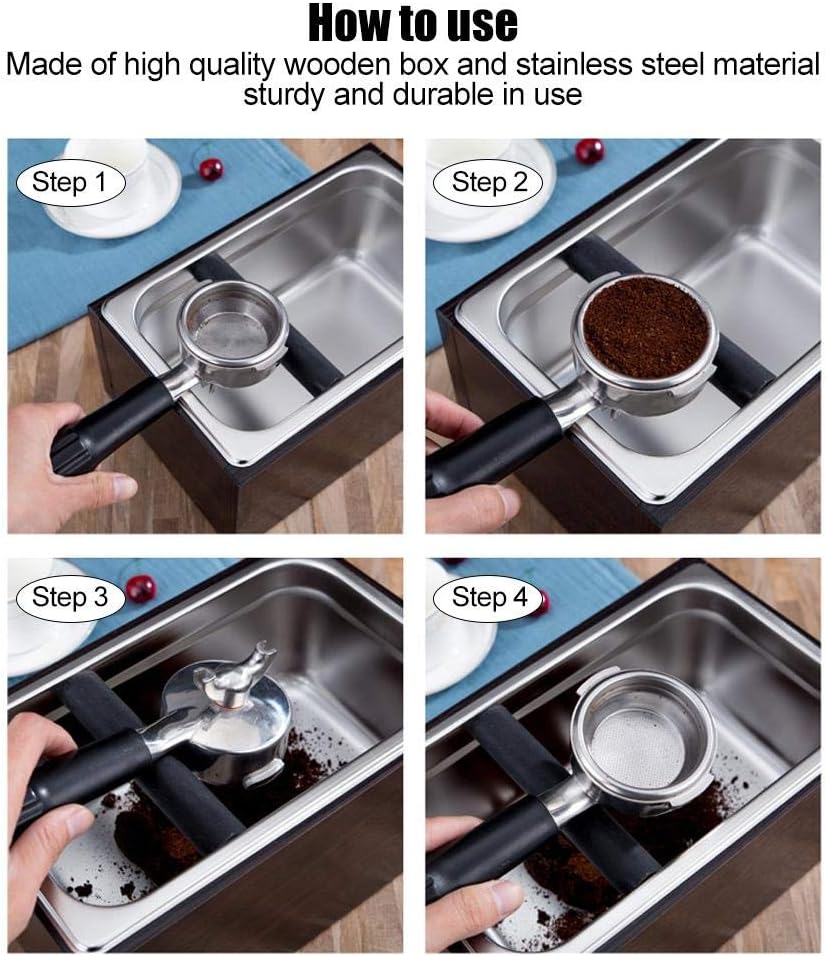 How to use

Made of high quality wooden box and stainless steel material sturdy and durable in use

Step 1

Step 2

Step 3

Step 4