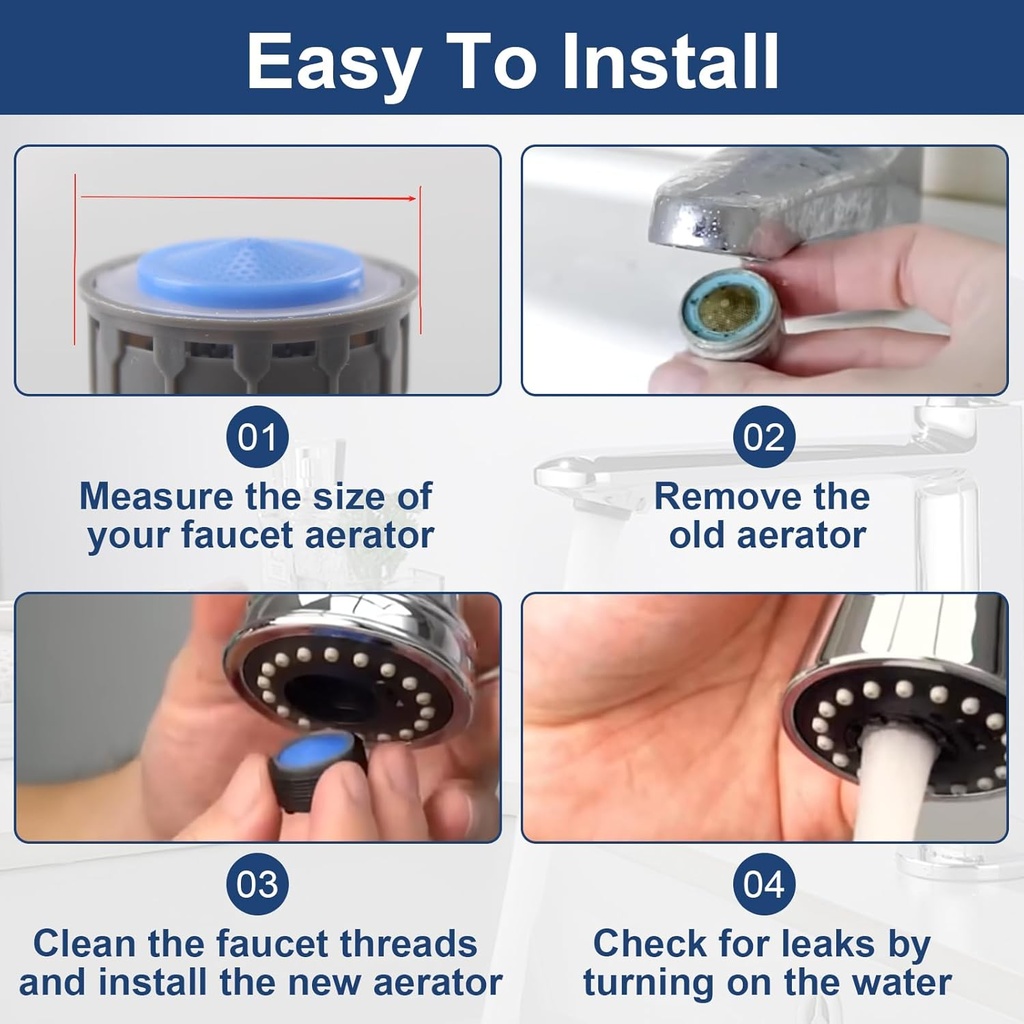 Easy To Install

01
Measure the size of your faucet aerator

02
Remove the old aerator

03
Clean the faucet threads and install the new aerator

04
Check for leaks by turning on the water