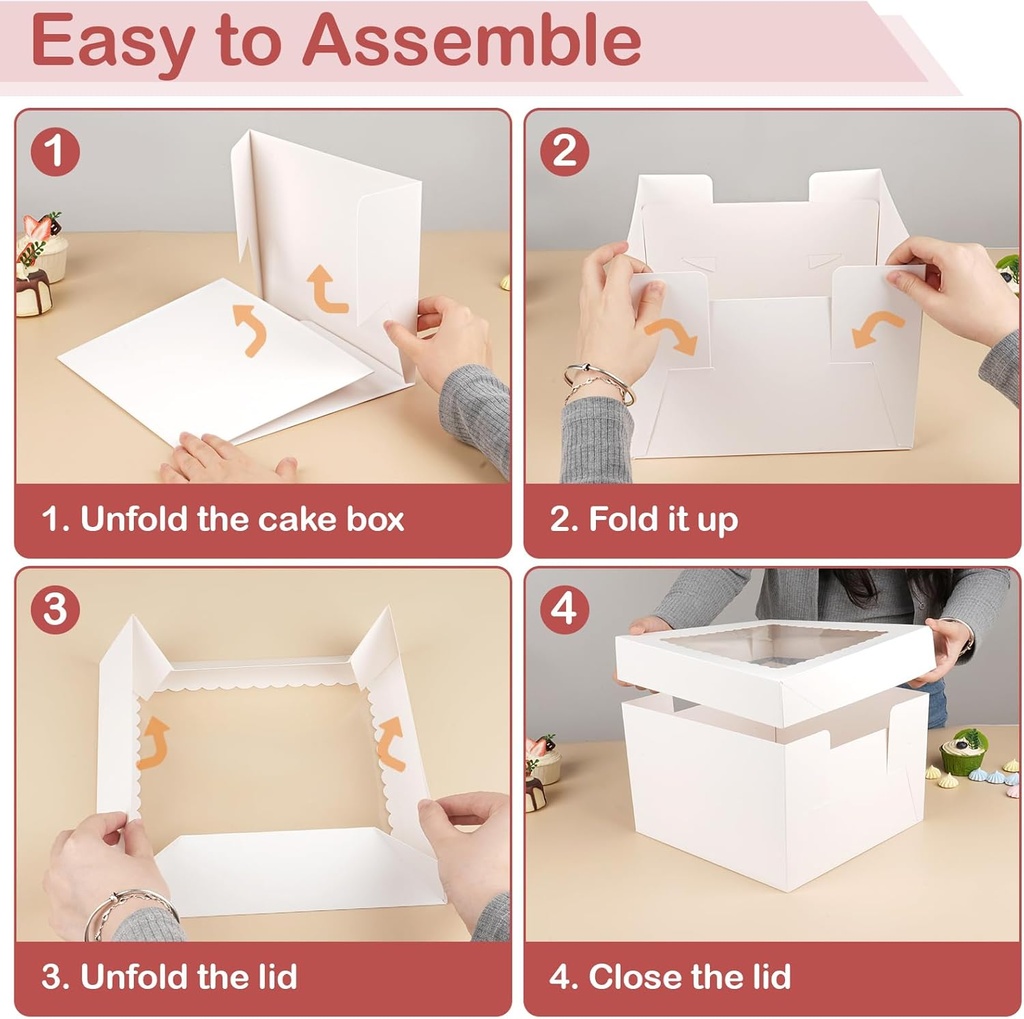 Easy to Assemble

1

1. Unfold the cake box

2

2. Fold it up

3

3. Unfold the lid

4

4. Close the lid