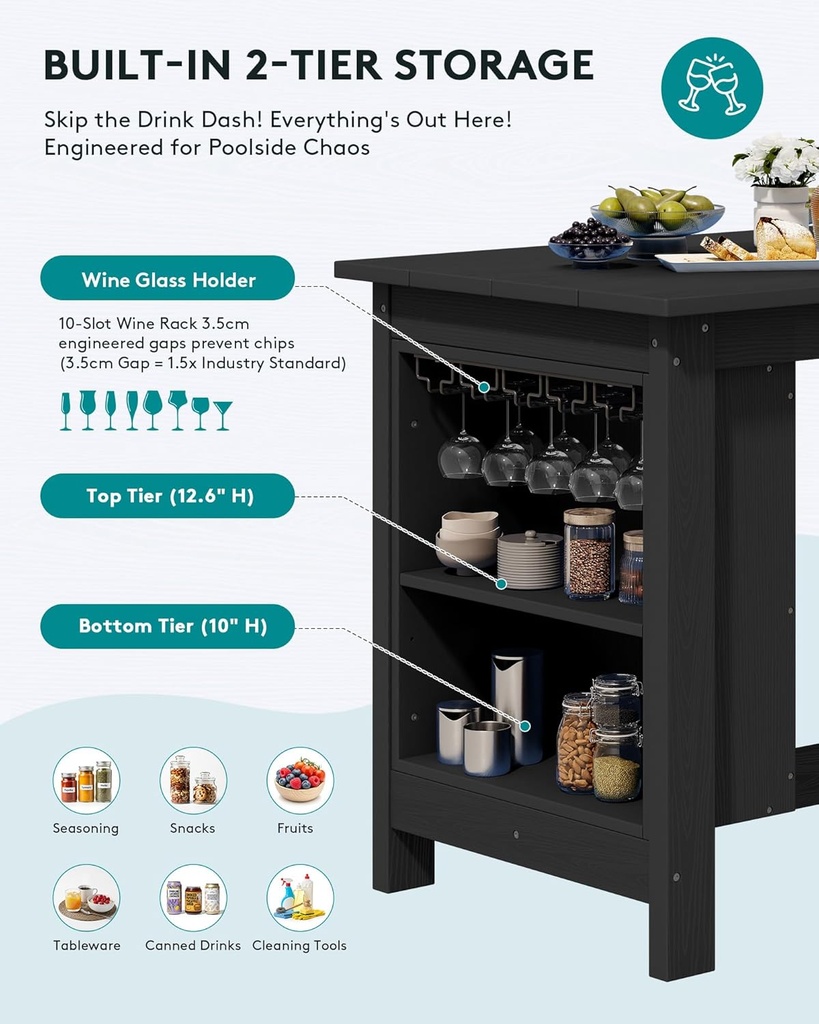 BUILT-IN 2-TIER STORAGE

Skip the Drink Dash! Everything's Out Here! Engineered for Poolside Chaos

Wine Glass Holder

10-Slot Wine Rack 3.5cm engineered gaps prevent chips (3.5cm Gap = 1.5x Industry Standard)

Top Tier (12.6" H)

Bottom Tier (10" H)

Seasoning

Snacks

Fruits

Tableware

Canned Drinks

Cleaning Tools