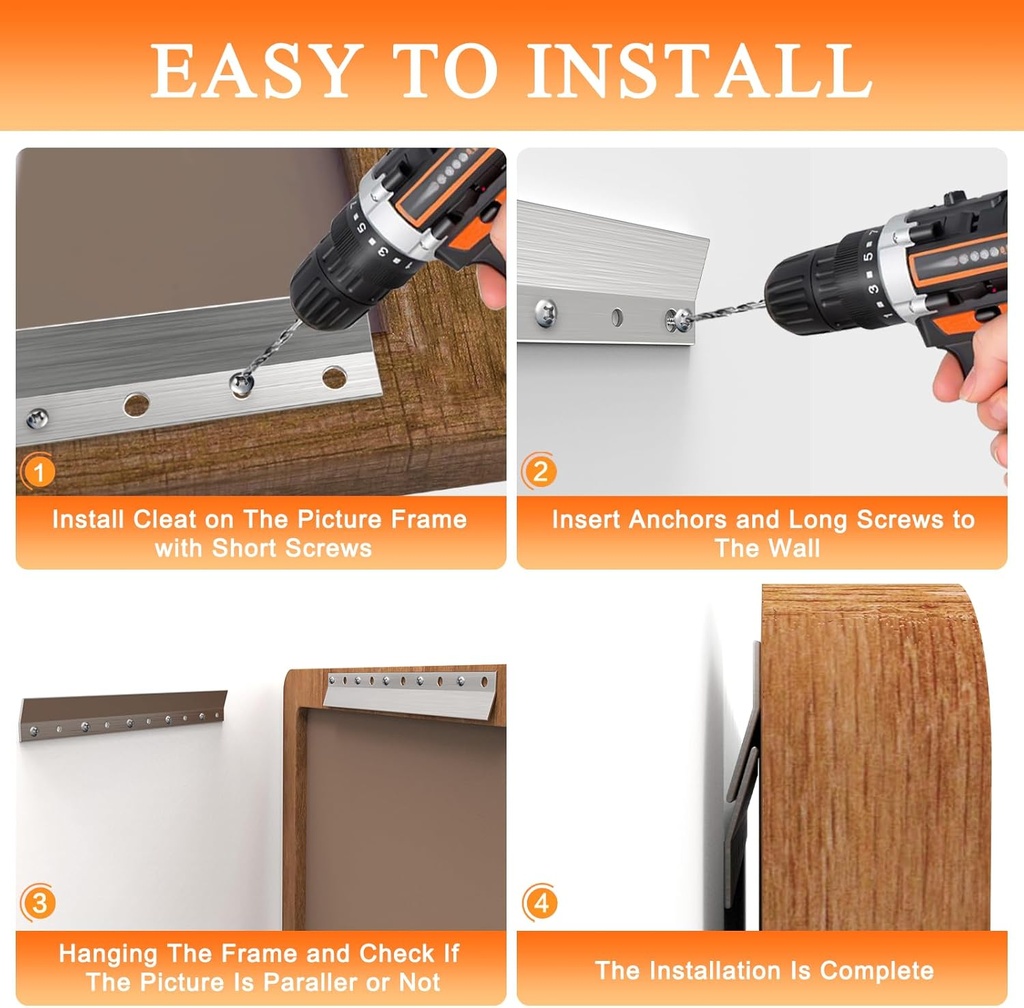 EASY TO INSTALL

1
Install Cleat on The Picture Frame with Short Screws

2
Insert Anchors and Long Screws to The Wall

3
Hanging The Frame and Check If The Picture Is Paraller or Not

4
The Installation Is Complete