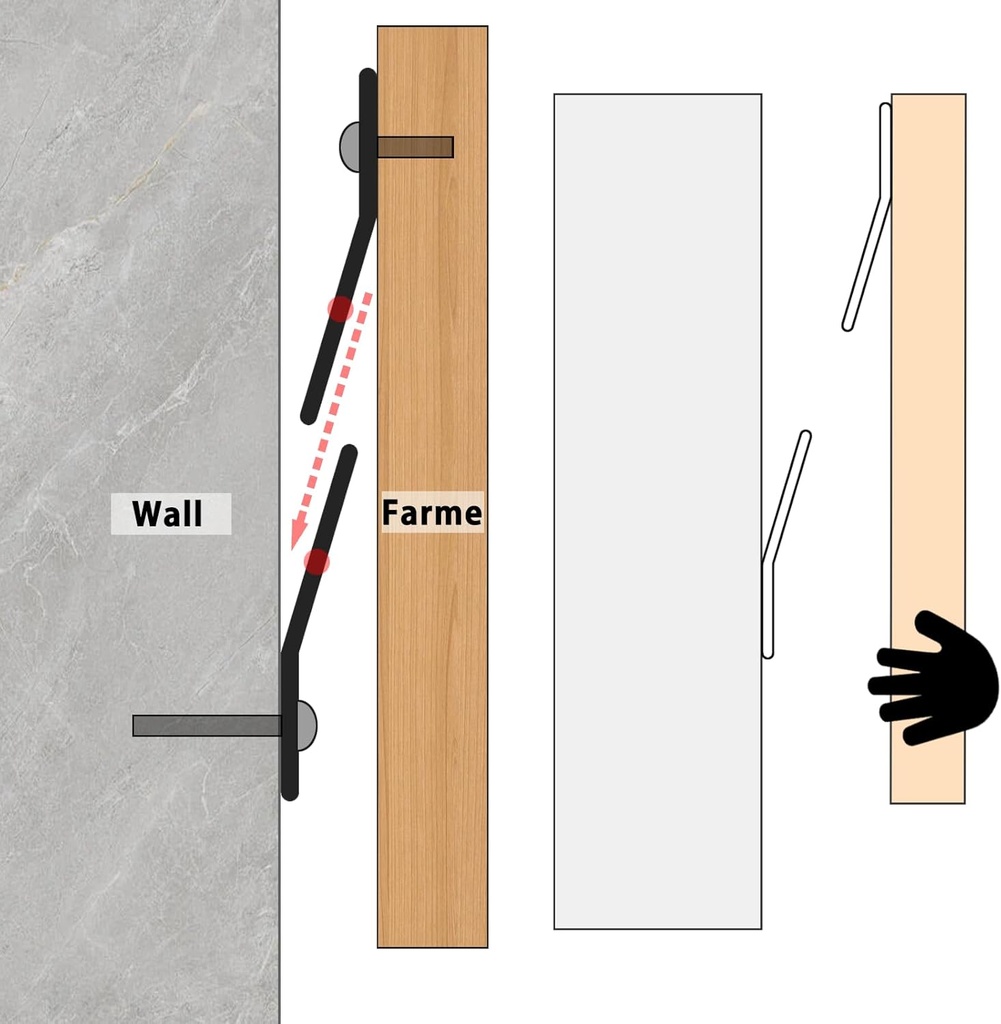 Wall
Farme