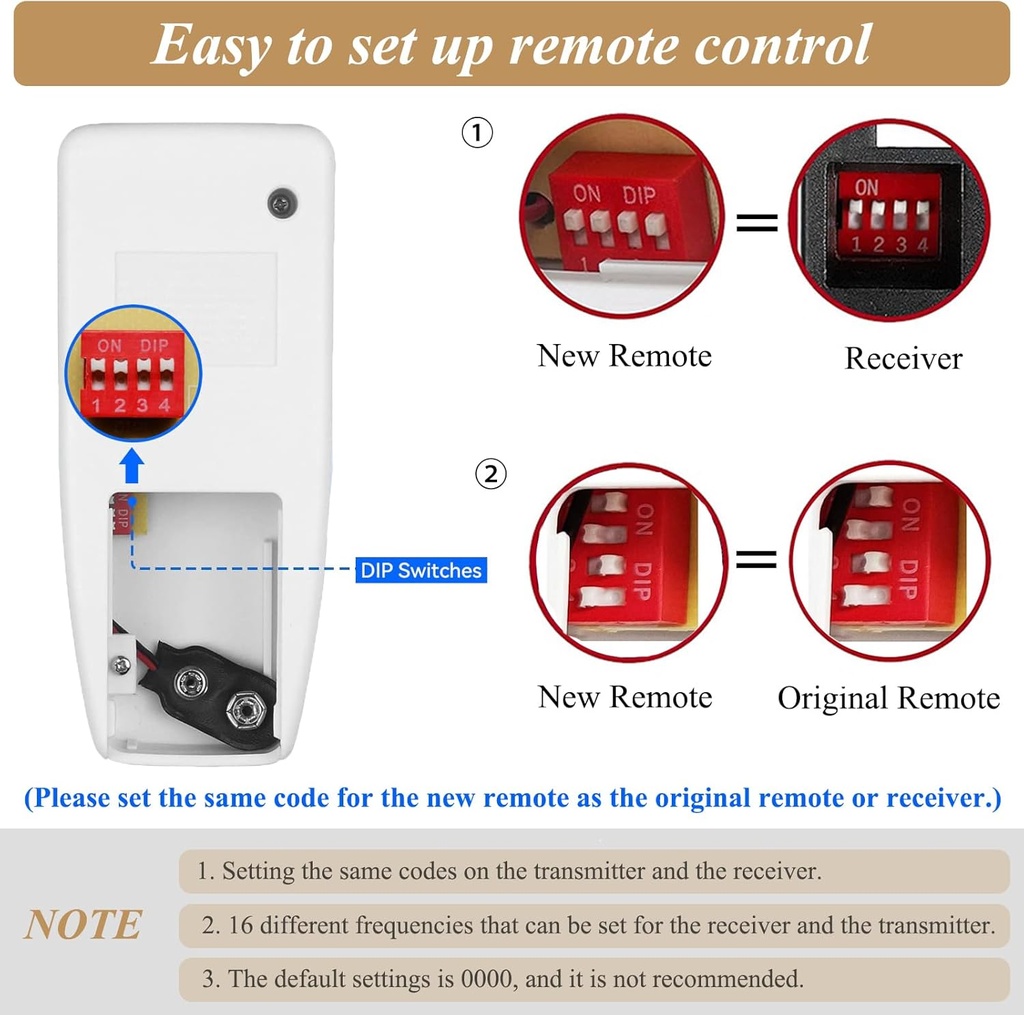 Easy to set up remote control

ON DIP
1 2 3 4

ON DIP

DIP Switches

①

ON DIP
1

=

ON
1 2 3 4

New Remote

Receiver

②

ON DIP

=

ON DIP

New Remote

Original Remote

(Please set the same code for the new remote as the original remote or receiver.)

NOTE

1. Setting the same codes on the transmitter and the receiver.

2. 16 different frequencies that can be set for the receiver and the transmitter.

3. The default settings is 0000, and it is not recommended.