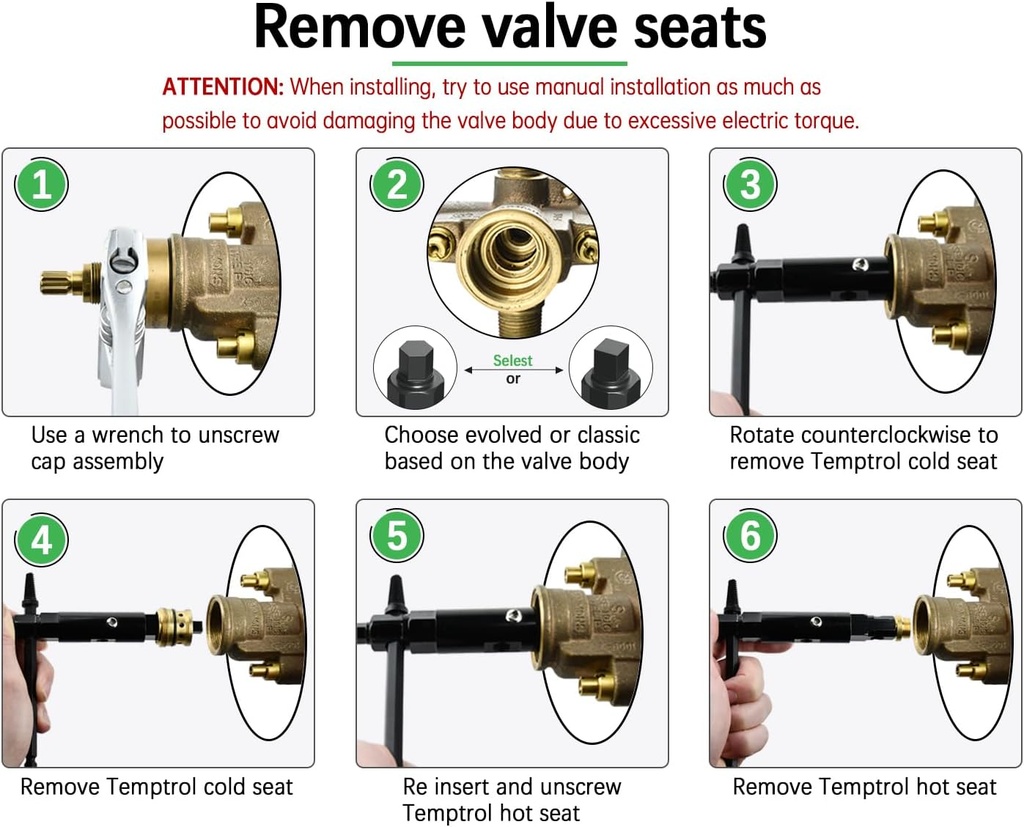 Remove valve seats

ATTENTION: When installing, try to use manual installation as much as possible to avoid damaging the valve body due to excessive electric torque.

1

Use a wrench to unscrew cap assembly

2

Selest
or

Choose evolved or classic based on the valve body

3

Rotate counterclockwise to remove Temptrol cold seat

4

Remove Temptrol cold seat

5

Re insert and unscrew Temptrol hot seat

6

Remove Temptrol hot seat