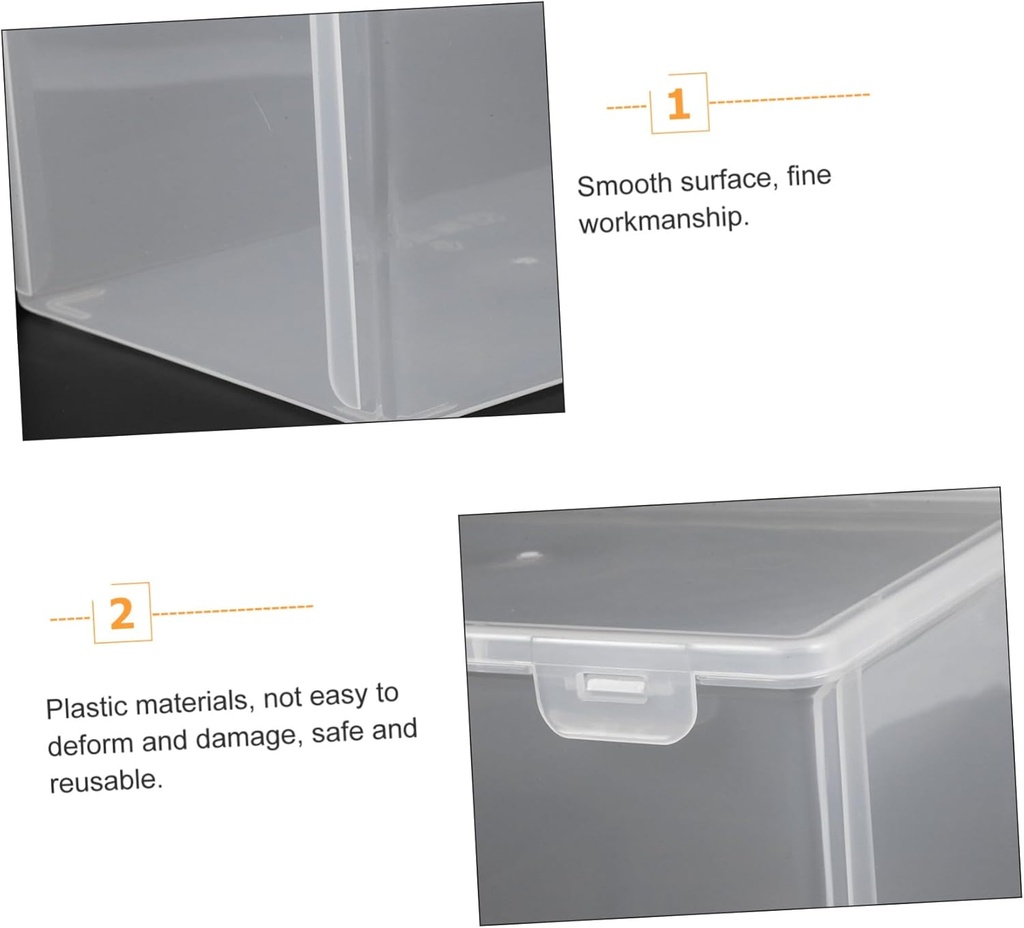 1

Smooth surface, fine workmanship.

2

Plastic materials, not easy to deform and damage, safe and reusable.