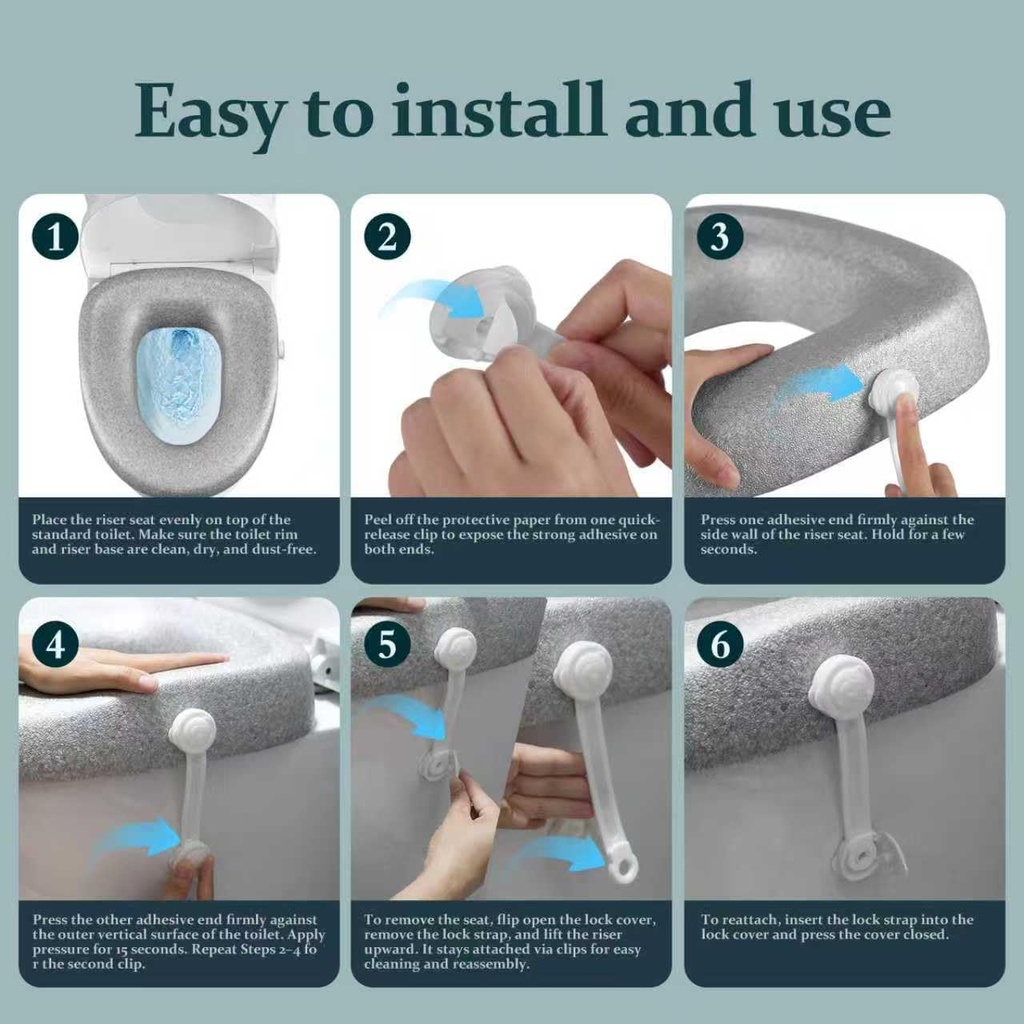 Easy to install and use

1

Place the riser seat evenly on top of the standard toilet. Make sure the toilet rim and riser base are clean, dry, and dust-free.

2

Peel off the protective paper from one quick-release clip to expose the strong adhesive on both ends.

3

Press one adhesive end firmly against the side wall of the riser seat. Hold for a few seconds.

4

Press the other adhesive end firmly against the outer vertical surface of the toilet. Apply pressure for 15 seconds. Repeat Steps 2–4 fo r the second clip.

5

To remove the seat, flip open the lock cover, remove the lock strap, and lift the riser upward. It stays attached via clips for easy cleaning and reassembly.

6

To reattach, insert the lock strap into the lock cover and press the cover closed.