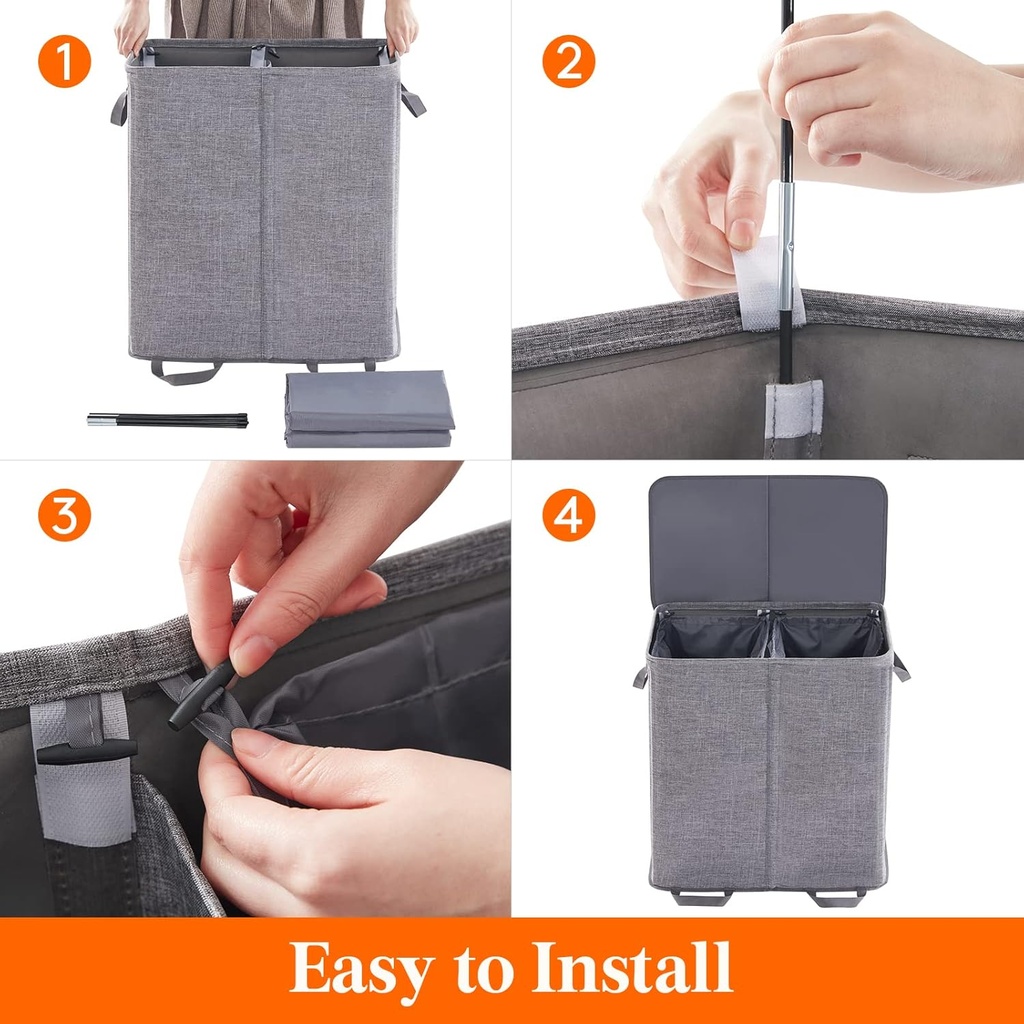 1

2

3

4

Easy to Install