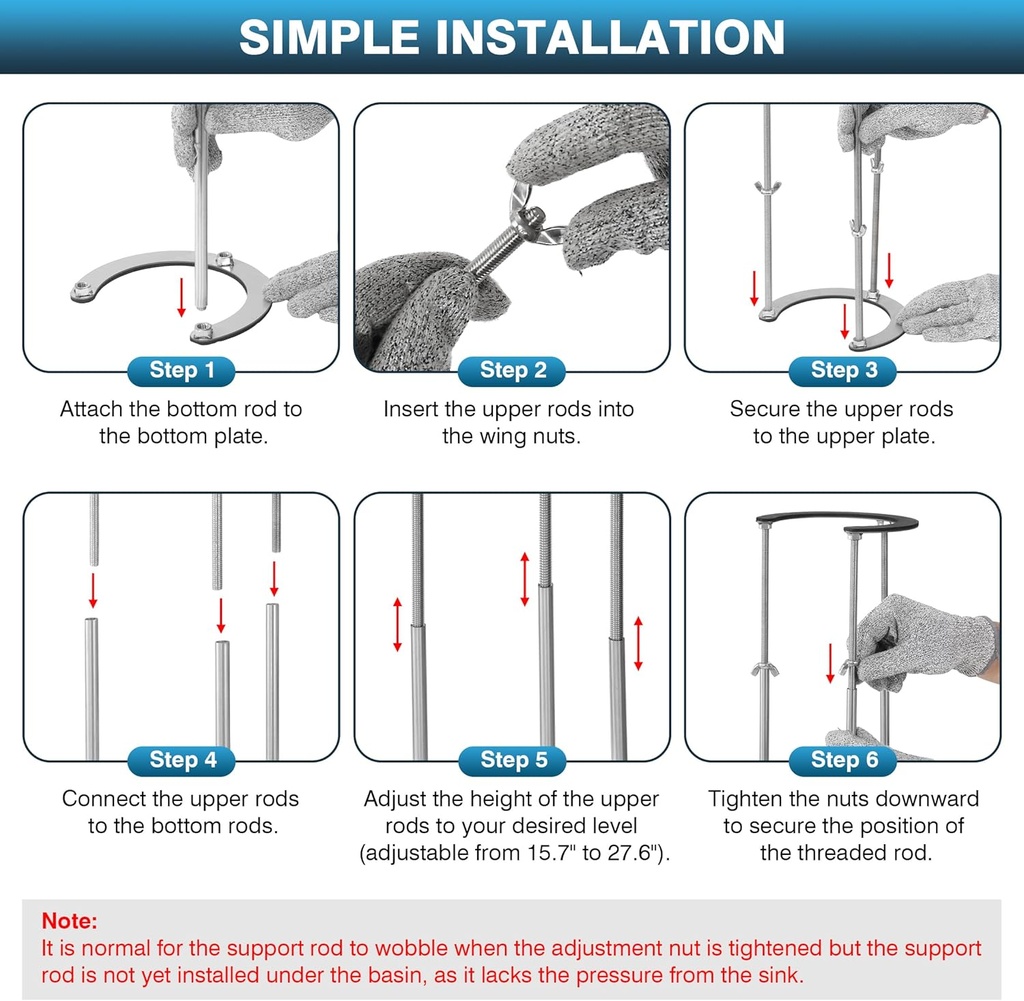 SIMPLE INSTALLATION

Step 1
Attach the bottom rod to the bottom plate.

Step 2
Insert the upper rods into the wing nuts.

Step 3
Secure the upper rods to the upper plate.

Step 4
Connect the upper rods to the bottom rods.

Step 5
Adjust the height of the upper rods to your desired level (adjustable from 15.7" to 27.6").

Step 6
Tighten the nuts downward to secure the position of the threaded rod.

Note:
It is normal for the support rod to wobble when the adjustment nut is tightened but the support rod is not yet installed under the basin, as it lacks the pressure from the sink.