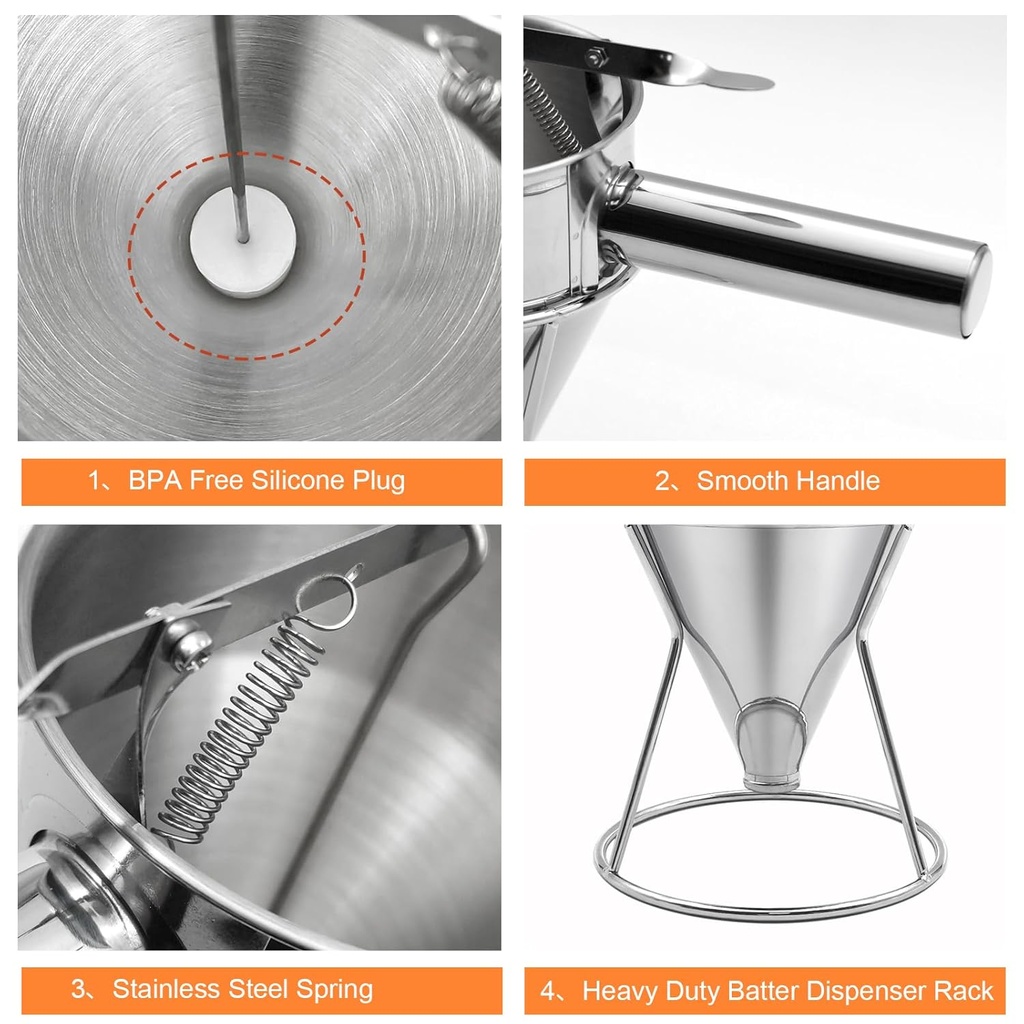 1、BPA Free Silicone Plug

2、Smooth Handle

3、Stainless Steel Spring

4、Heavy Duty Batter Dispenser Rack