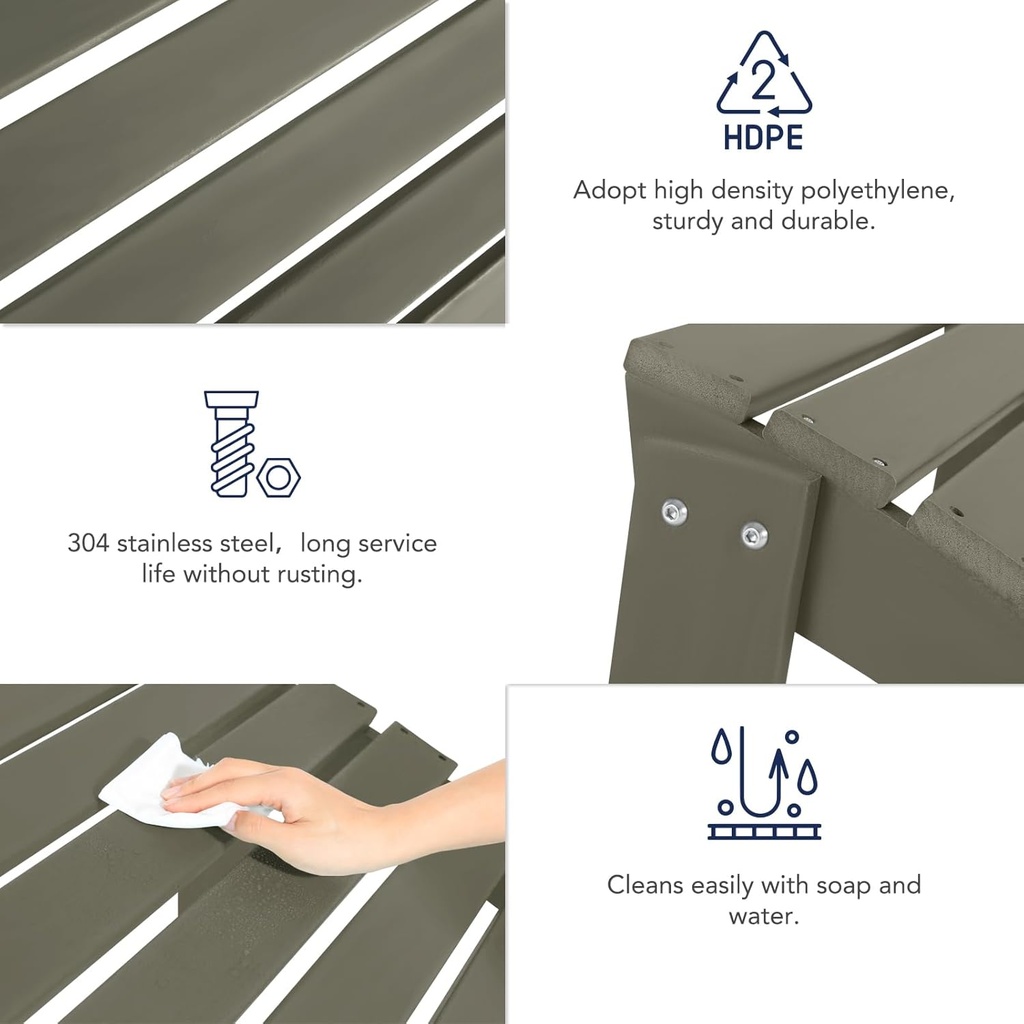 2
HDPE

Adopt high density polyethylene, sturdy and durable.

304 stainless steel，long service life without rusting.

Cleans easily with soap and water.