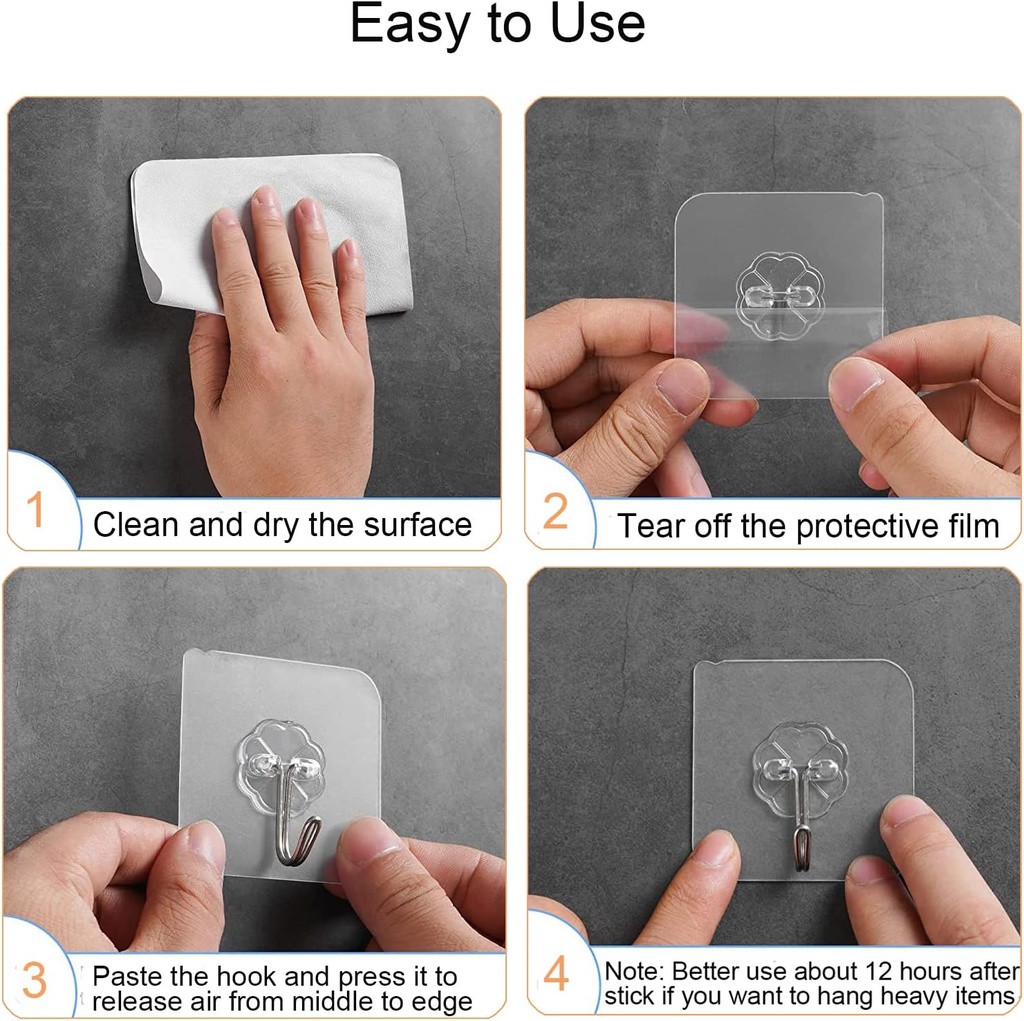 Easy to Use

1 Clean and dry the surface

2 Tear off the protective film

3 Paste the hook and press it to release air from middle to edge

4 Note: Better use about 12 hours after stick if you want to hang heavy items