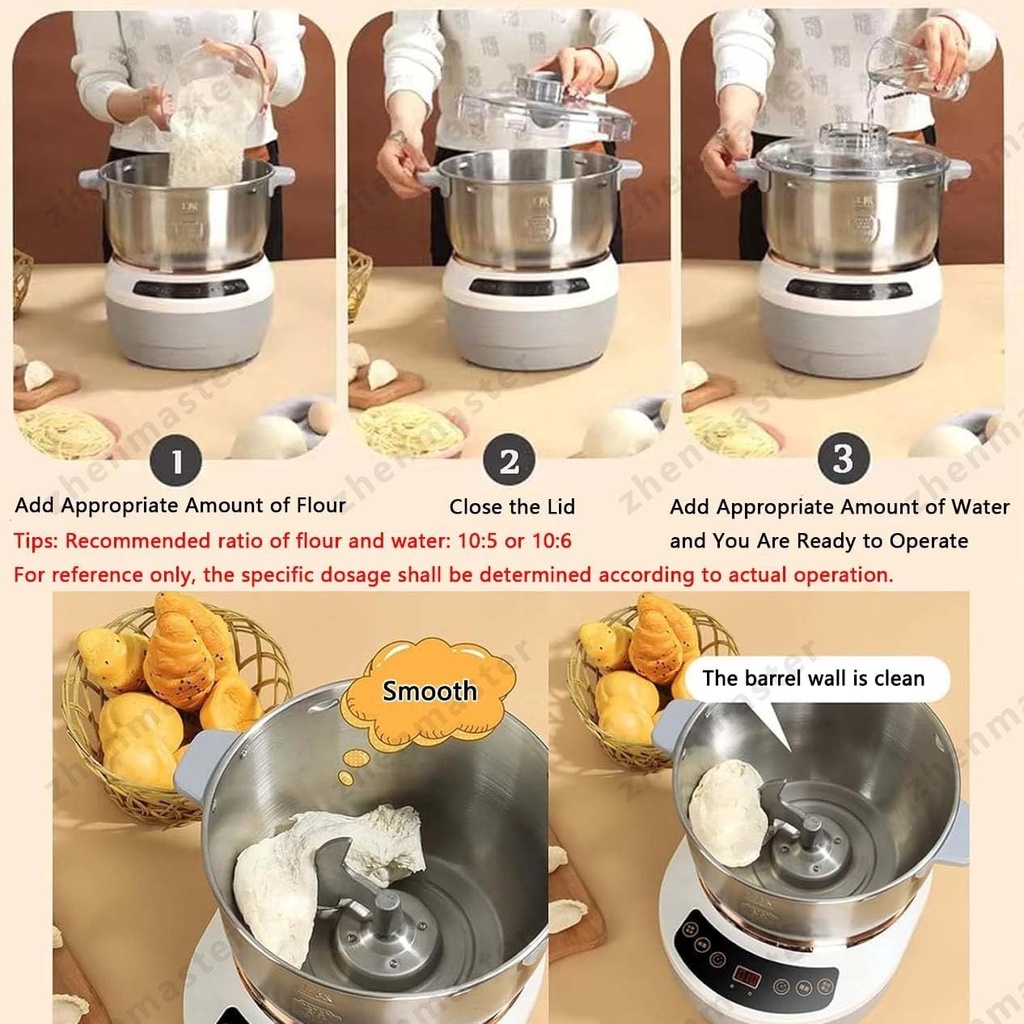 1
Add Appropriate Amount of Flour

2
Close the Lid

3
Add Appropriate Amount of Water and You Are Ready to Operate

Tips: Recommended ratio of flour and water: 10:5 or 10:6
For reference only, the specific dosage shall be determined according to actual operation.

Smooth

The barrel wall is clean

zhenmaster