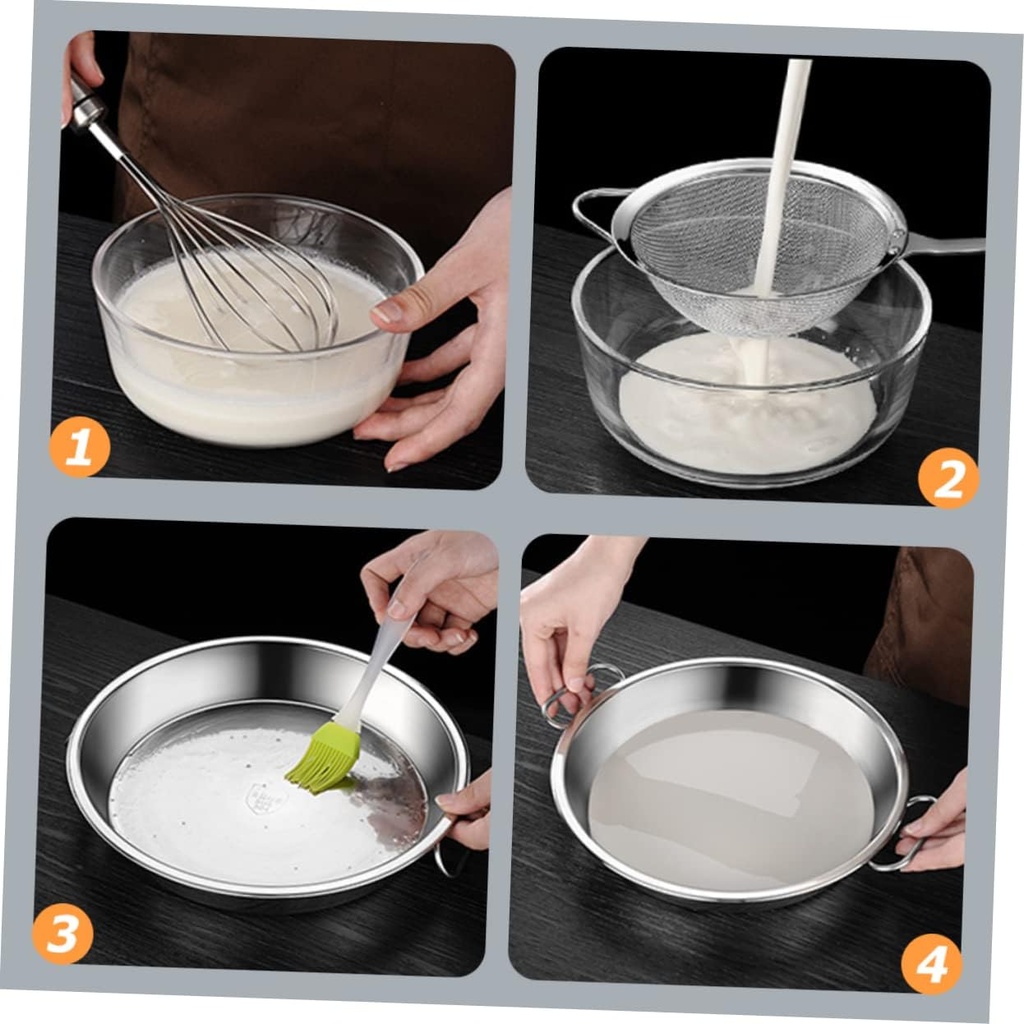 1

2

3

4