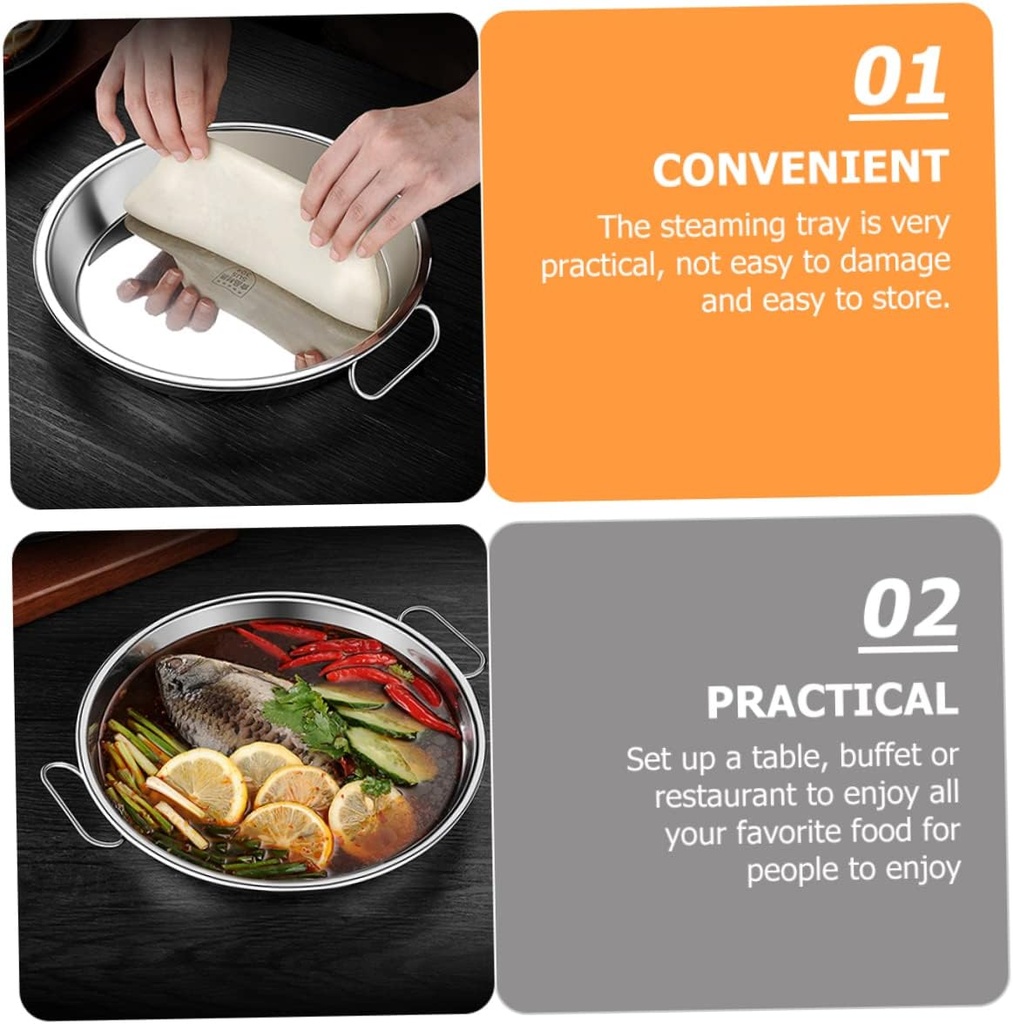 01

CONVENIENT

The steaming tray is very practical, not easy to damage and easy to store.

02

PRACTICAL

Set up a table, buffet or restaurant to enjoy all your favorite food for people to enjoy