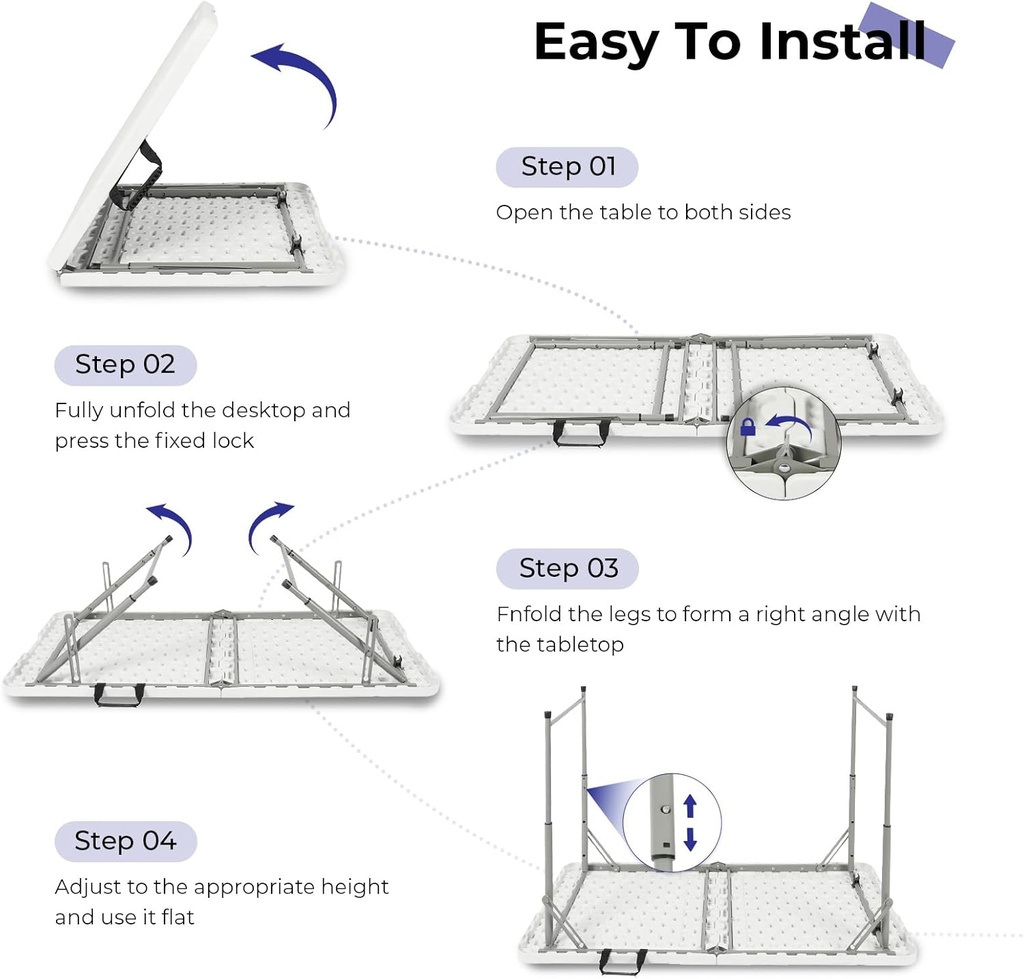 Easy To Install

Step 01

Open the table to both sides

Step 02

Fully unfold the desktop and press the fixed lock

Step 03

Fnfold the legs to form a right angle with the tabletop

Step 04

Adjust to the appropriate height and use it flat