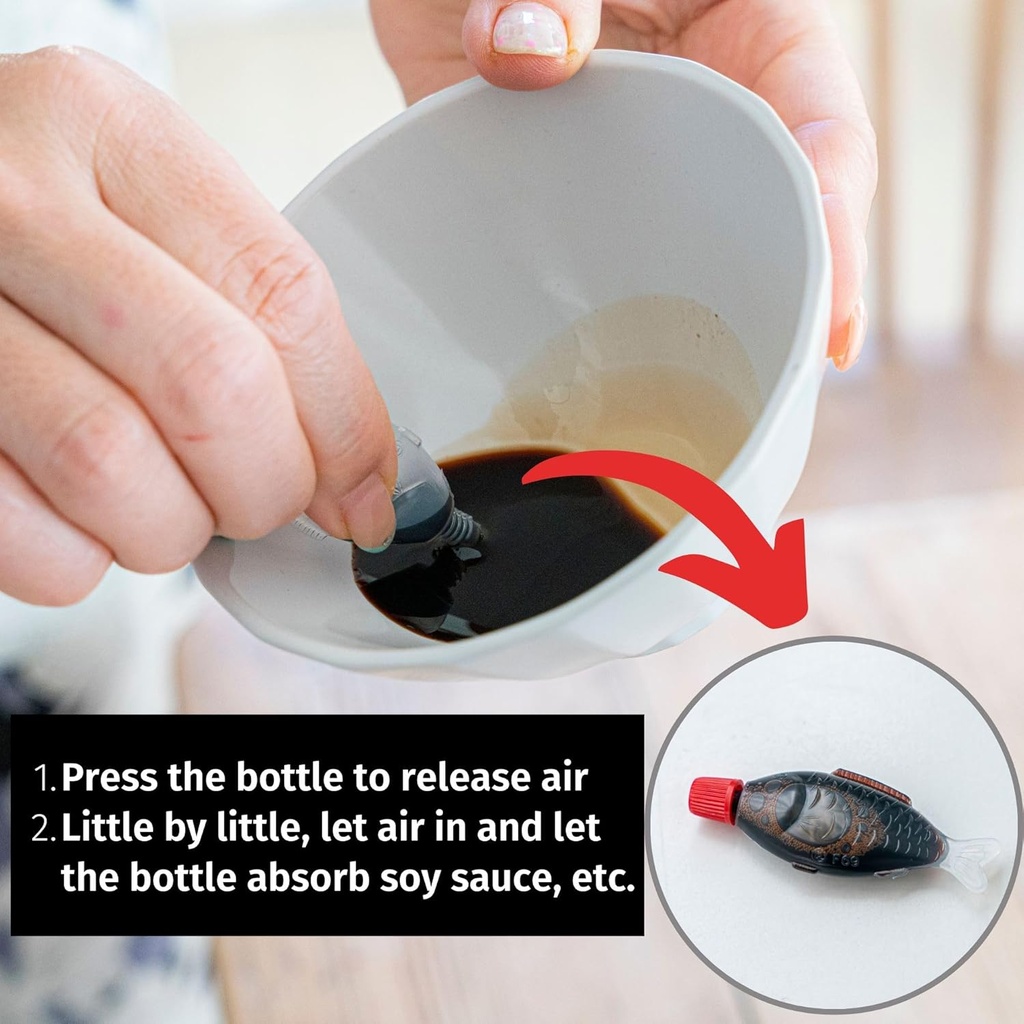 1. Press the bottle to release air
2. Little by little, let air in and let the bottle absorb soy sauce, etc.