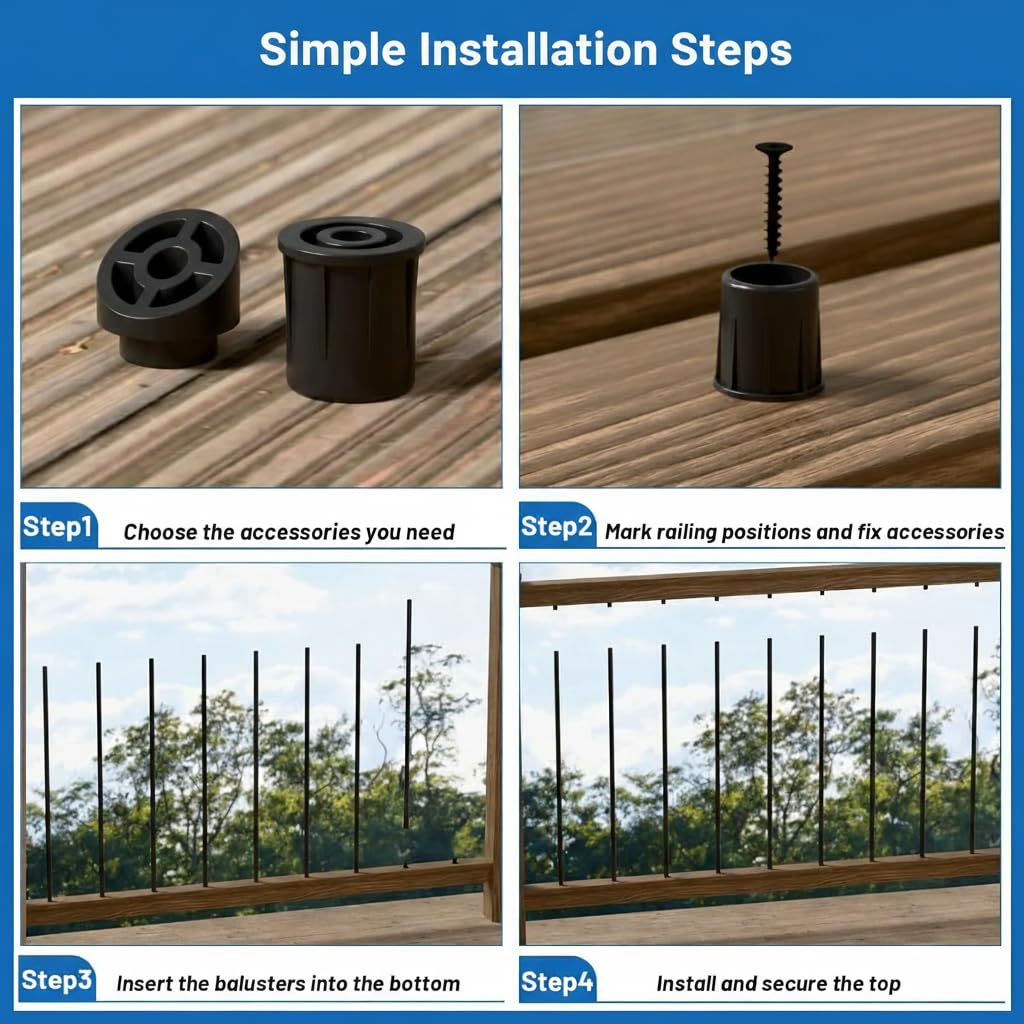 Simple Installation Steps

Step1 Choose the accessories you need

Step2 Mark railing positions and fix accessories

Step3 Insert the balusters into the bottom

Step4 Install and secure the top