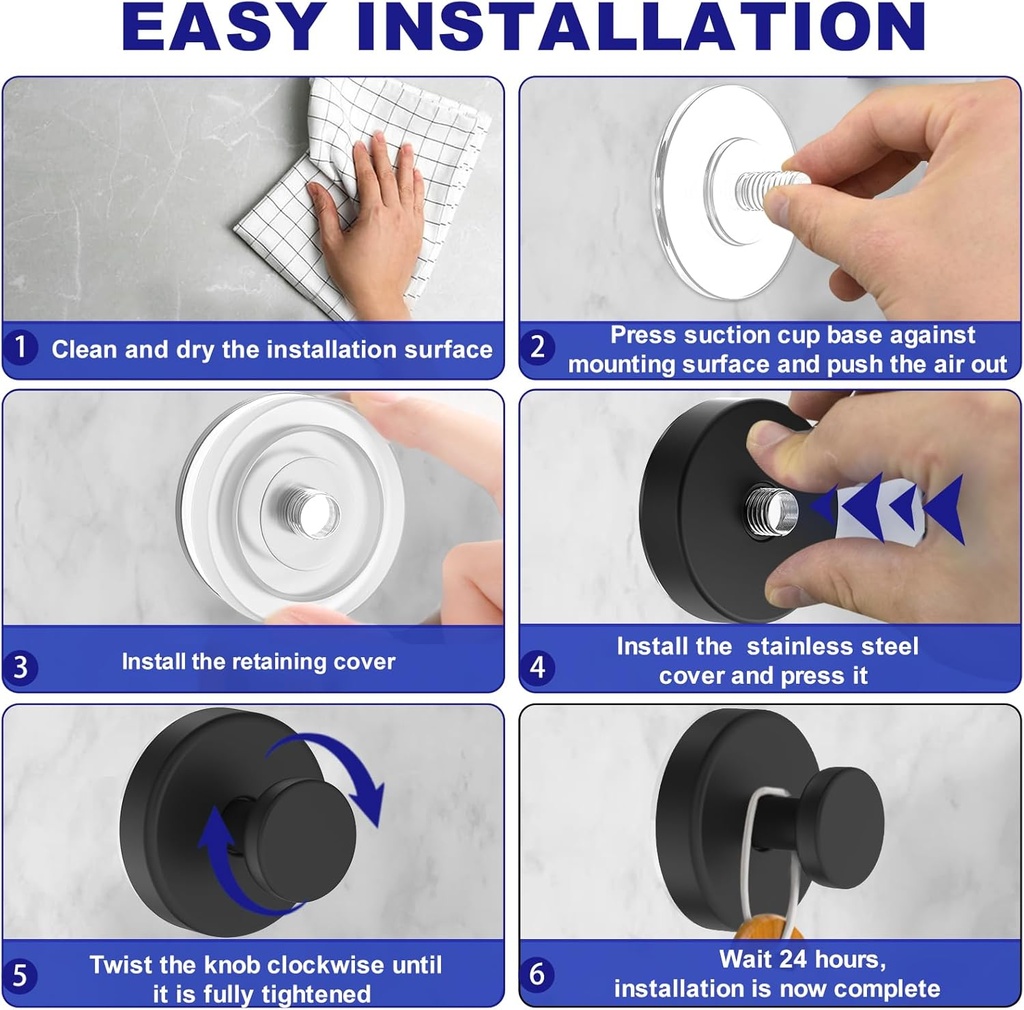 EASY INSTALLATION

1 Clean and dry the installation surface

2 Press suction cup base against mounting surface and push the air out

3 Install the retaining cover

4 Install the  stainless steel cover and press it

5 Twist the knob clockwise until it is fully tightened

6 Wait 24 hours, installation is now complete