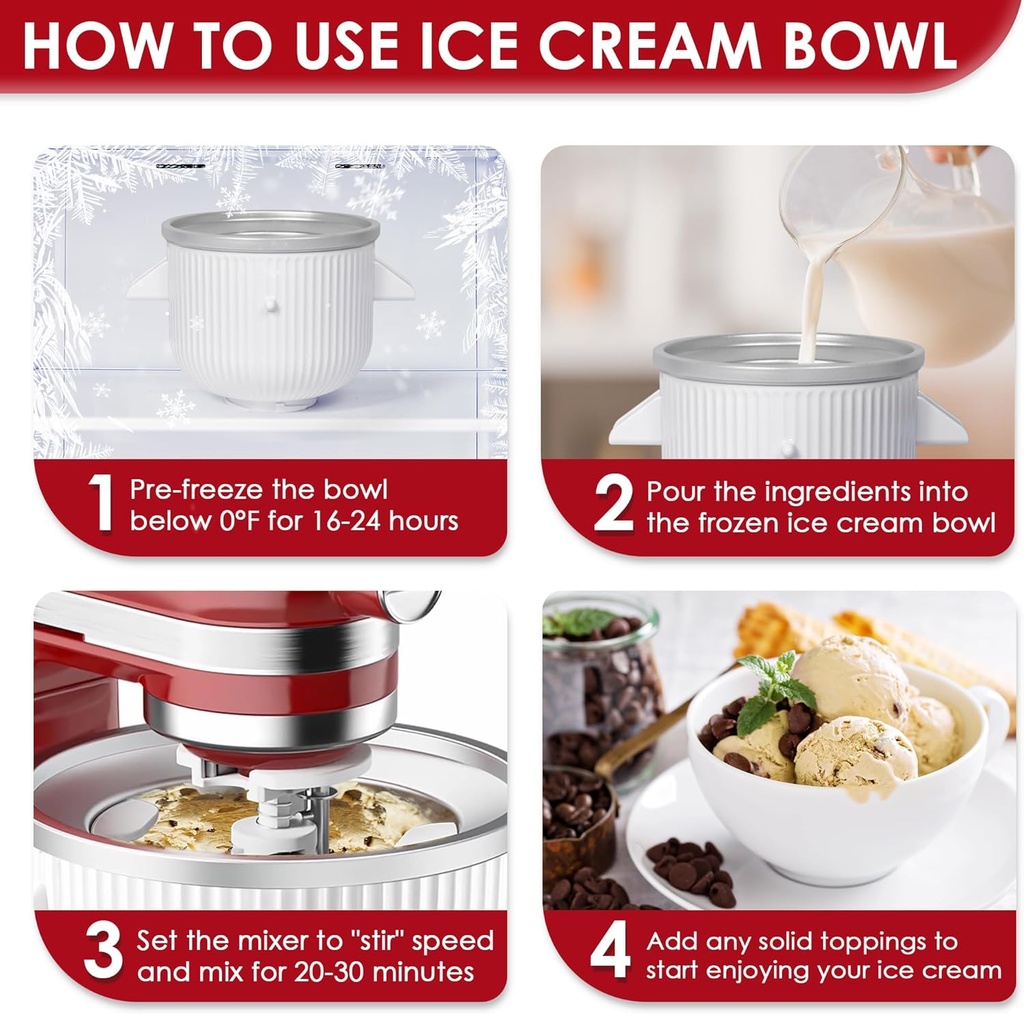 HOW TO USE ICE CREAM BOWL

1 Pre-freeze the bowl below 0°F for 16-24 hours

2 Pour the ingredients into the frozen ice cream bowl

3 Set the mixer to "stir" speed and mix for 20-30 minutes

4 Add any solid toppings to start enjoying your ice cream