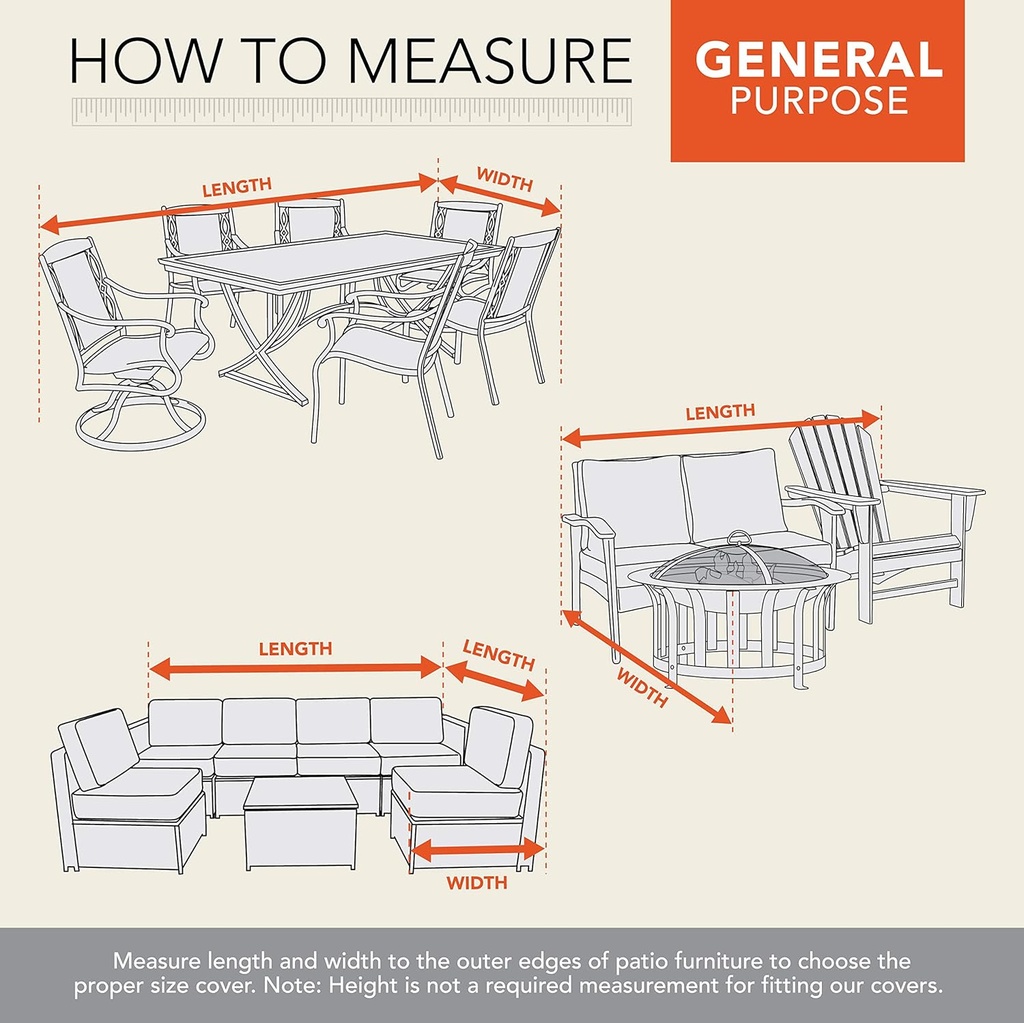 HOW TO MEASURE

GENERAL PURPOSE

LENGTH

WIDTH

LENGTH

WIDTH

LENGTH

LENGTH

WIDTH

Measure length and width to the outer edges of patio furniture to choose the proper size cover. Note: Height is not a required measurement for fitting our covers.