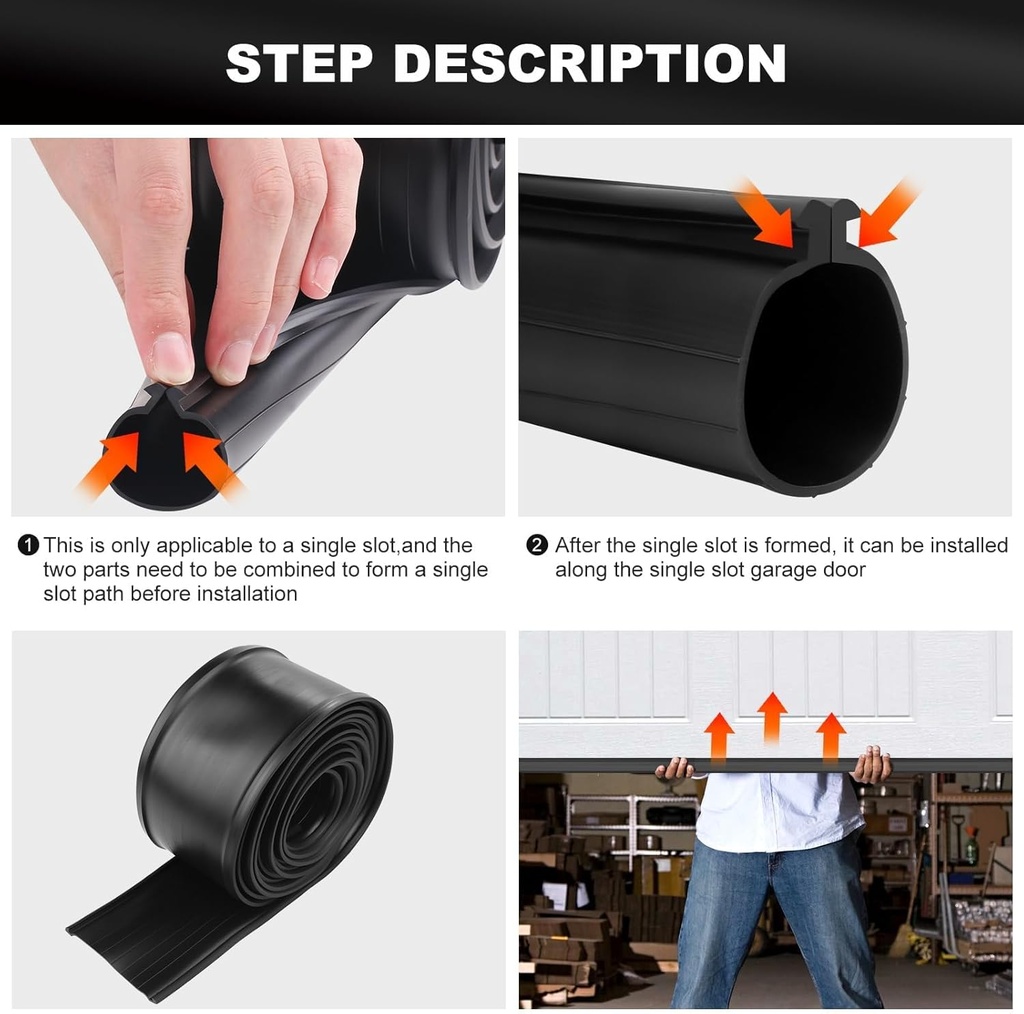 STEP DESCRIPTION

❶ This is only applicable to a single slot,and the two parts need to be combined to form a single slot path before installation

❷ After the single slot is formed, it can be installed along the single slot garage door