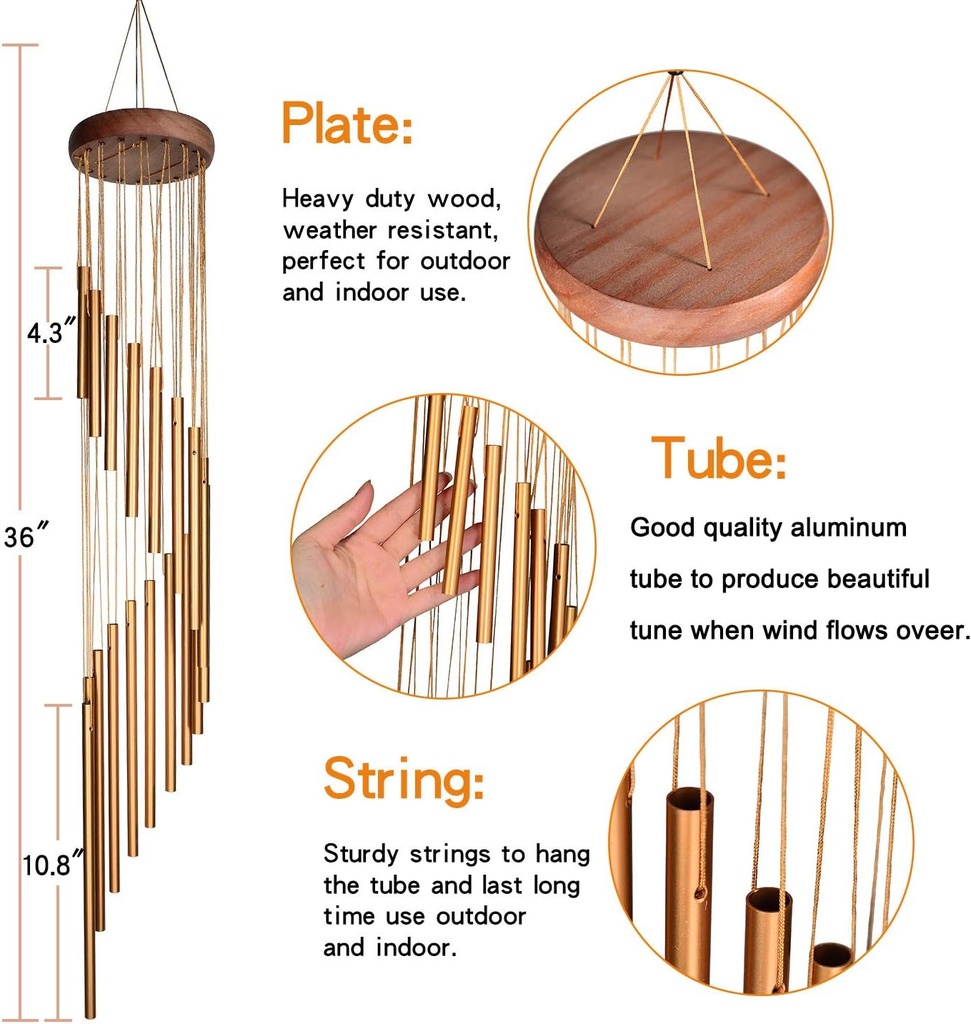 4.3″

36″

10.8″

Plate:

Heavy duty wood, weather resistant, perfect for outdoor and indoor use.

Tube:

Good quality aluminum tube to produce beautiful tune when wind flows oveer.

String:

Sturdy strings to hang the tube and last long time use outdoor and indoor.