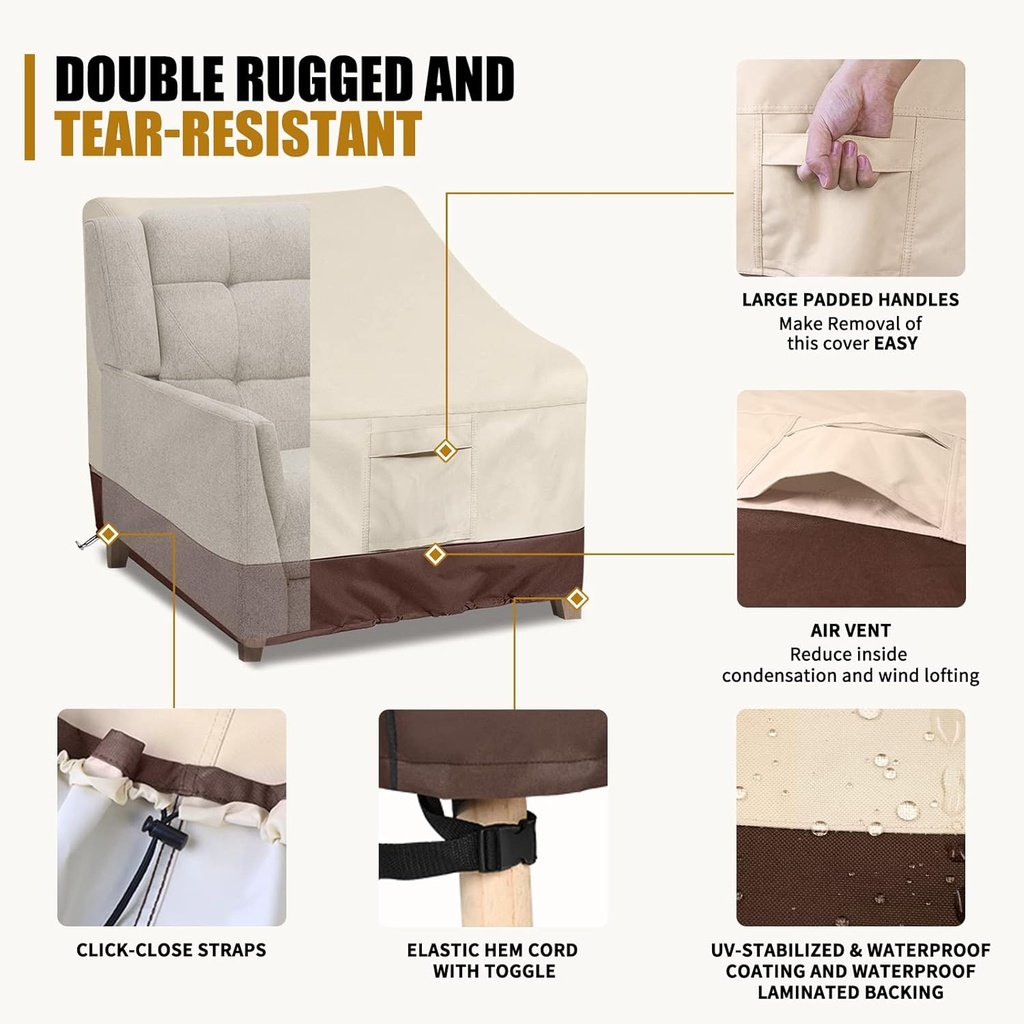 DOUBLE RUGGED AND
TEAR-RESISTANT

LARGE PADDED HANDLES
Make Removal of this cover EASY

AIR VENT
Reduce inside condensation and wind lofting

CLICK-CLOSE STRAPS

ELASTIC HEM CORD WITH TOGGLE

UV-STABILIZED & WATERPROOF COATING AND WATERPROOF LAMINATED BACKING