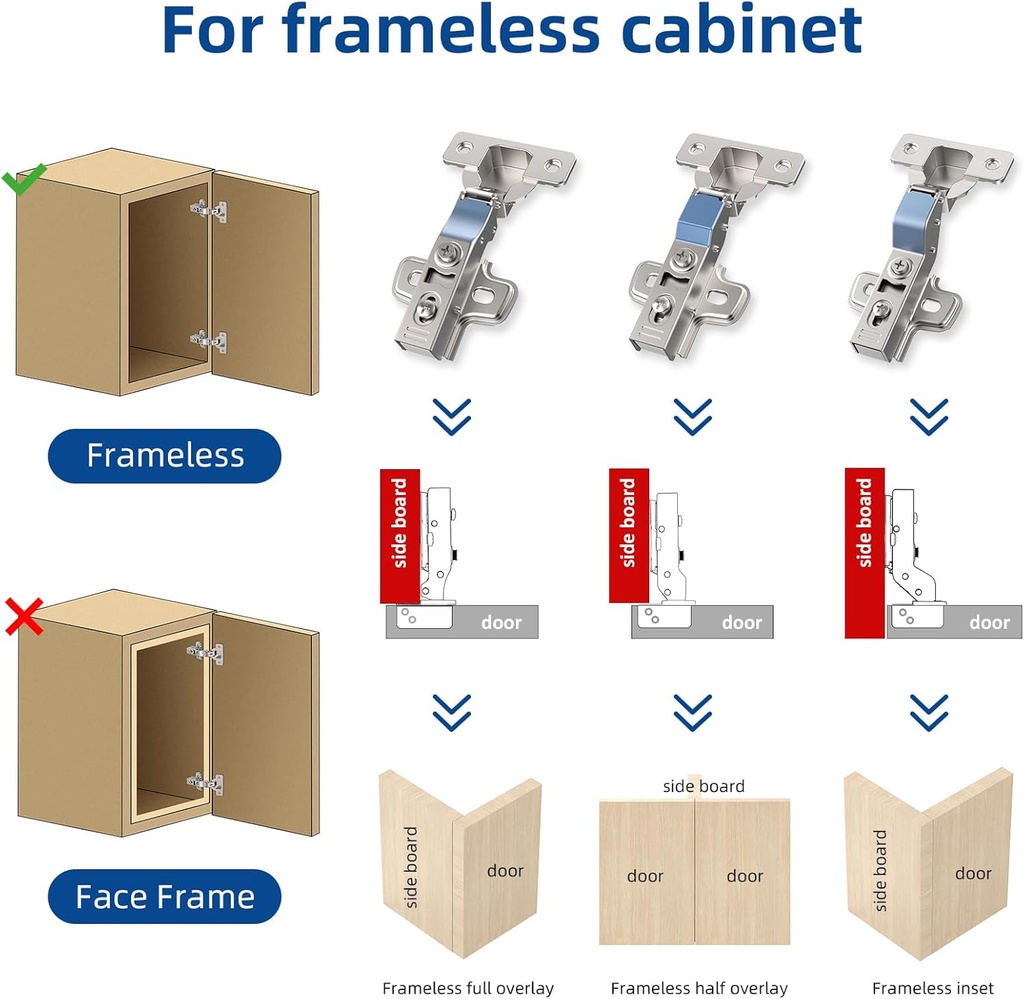 For frameless cabinet

Frameless

Face Frame

side board
door

side board
door

side board
door

side board
door

side board
door
door

side board
door

Frameless full overlay

Frameless half overlay

Frameless inset