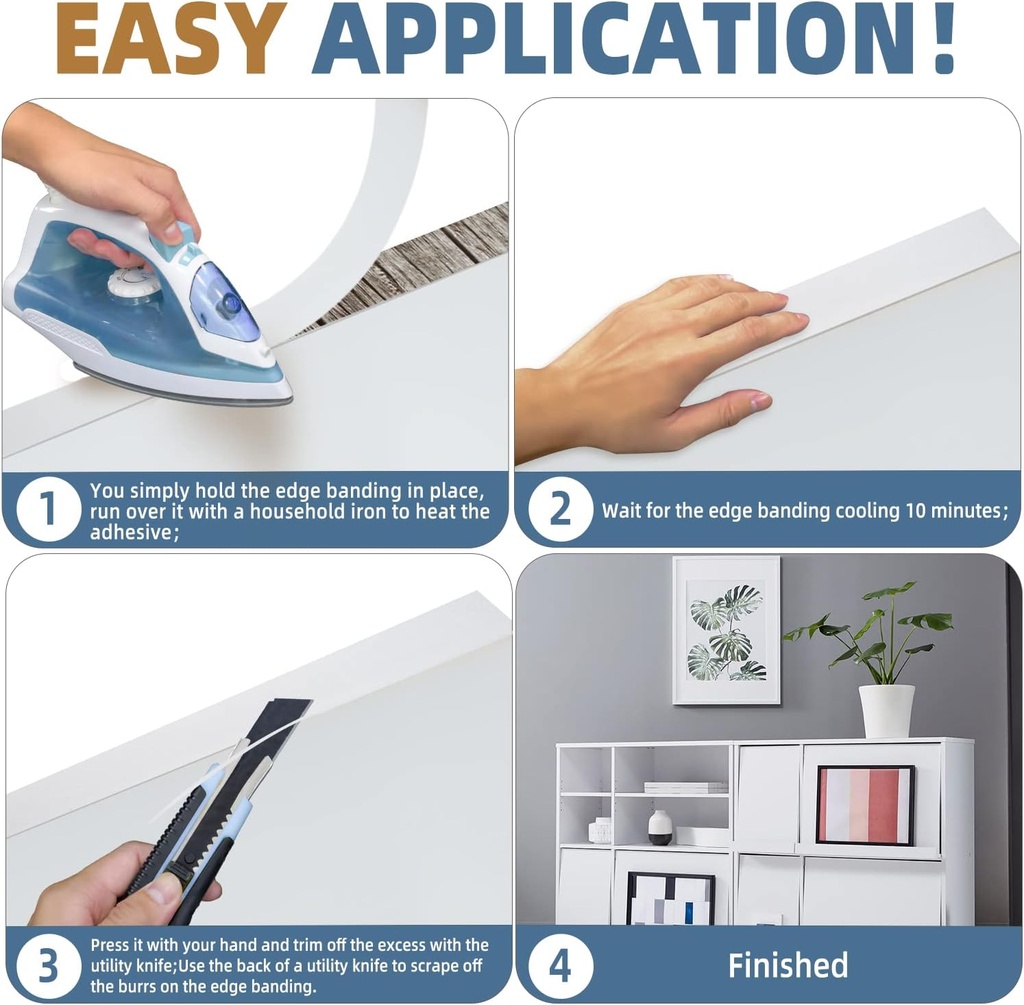 EASY APPLICATION!

1 You simply hold the edge banding in place, run over it with a household iron to heat the adhesive;

2 Wait for the edge banding cooling 10 minutes;

3 Press it with your hand and trim off the excess with the utility knife;Use the back of a utility knife to scrape off the burrs on the edge banding.

4 Finished