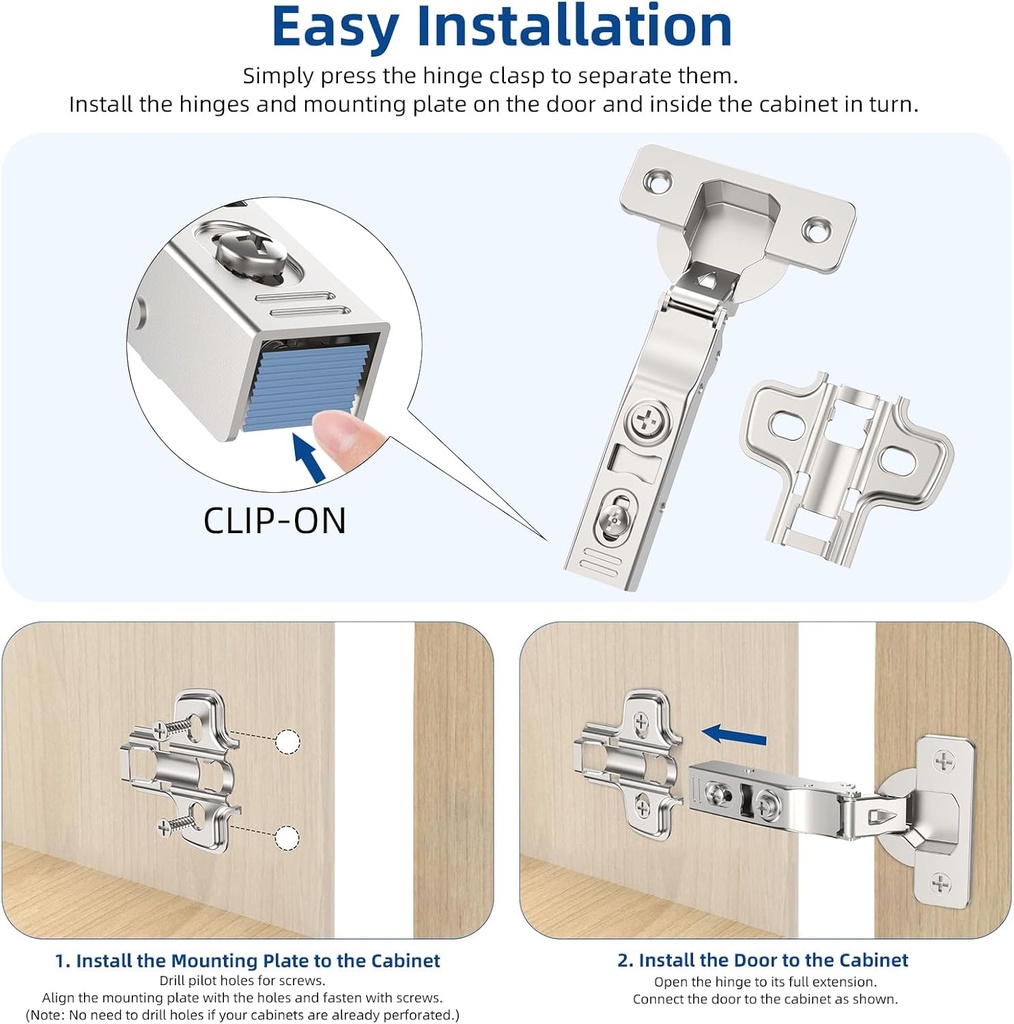 Easy Installation

Simply press the hinge clasp to separate them.
Install the hinges and mounting plate on the door and inside the cabinet in turn.

CLIP-ON

1. Install the Mounting Plate to the Cabinet
Drill pilot holes for screws.
Align the mounting plate with the holes and fasten with screws.
(Note: No need to drill holes if your cabinets are already perforated.)

2. Install the Door to the Cabinet
Open the hinge to its full extension.
Connect the door to the cabinet as shown.