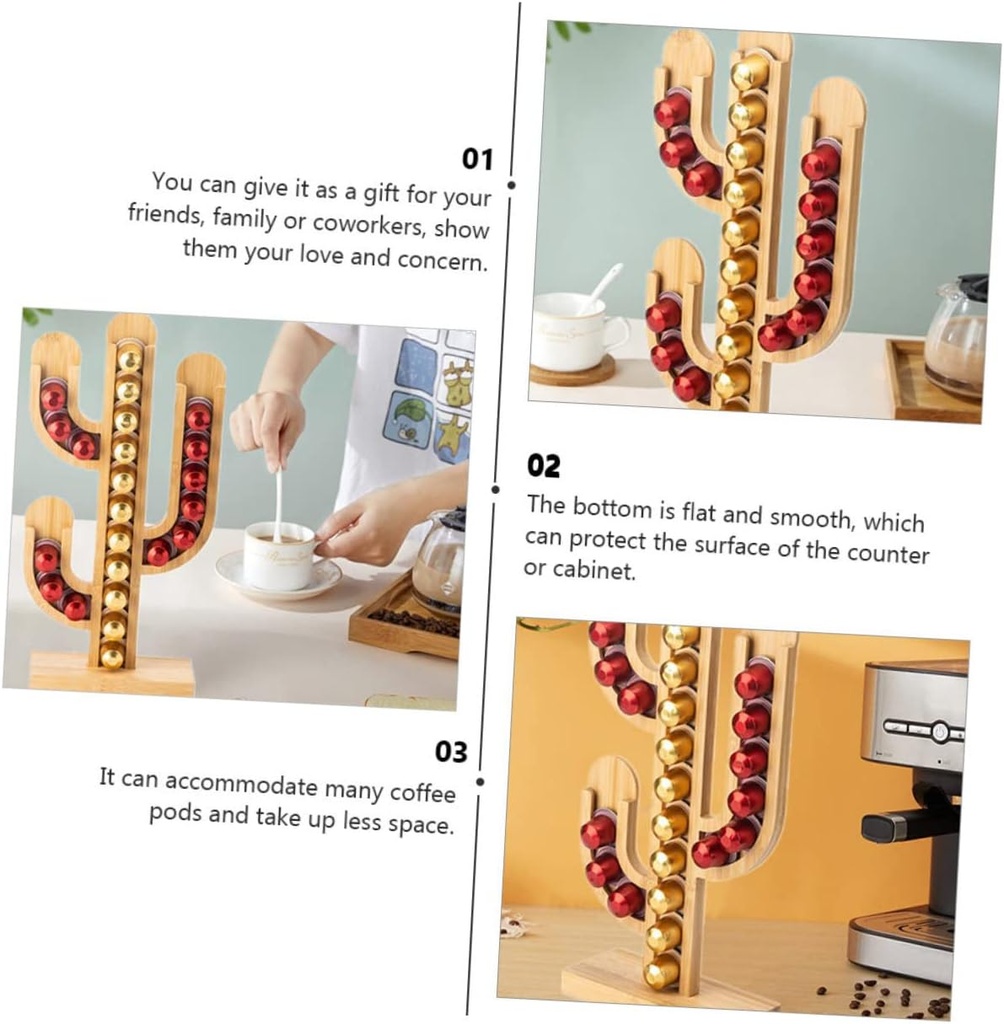 01
You can give it as a gift for your friends, family or coworkers, show them your love and concern.

02
The bottom is flat and smooth, which can protect the surface of the counter or cabinet.

03
It can accommodate many coffee pods and take up less space.