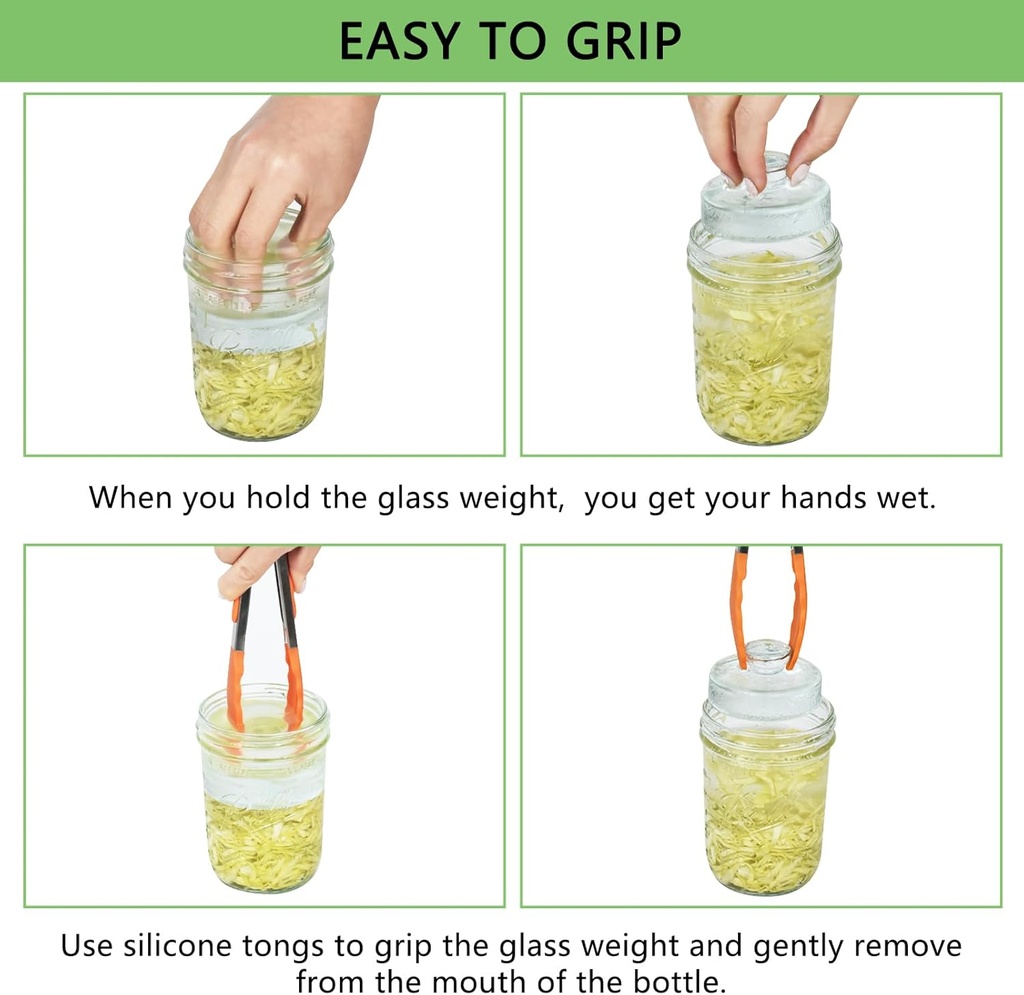 EASY TO GRIP

When you hold the glass weight, you get your hands wet.

Use silicone tongs to grip the glass weight and gently remove from the mouth of the bottle.