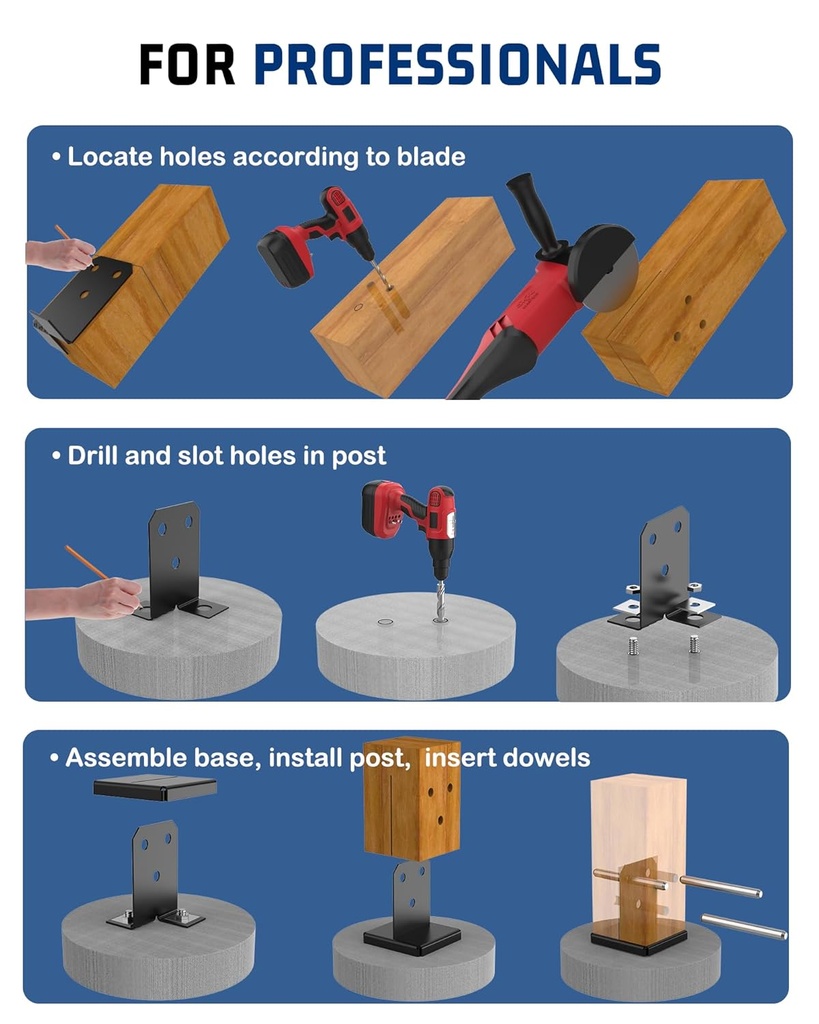 FOR PROFESSIONALS

• Locate holes according to blade

• Drill and slot holes in post

• Assemble base, install post, insert dowels