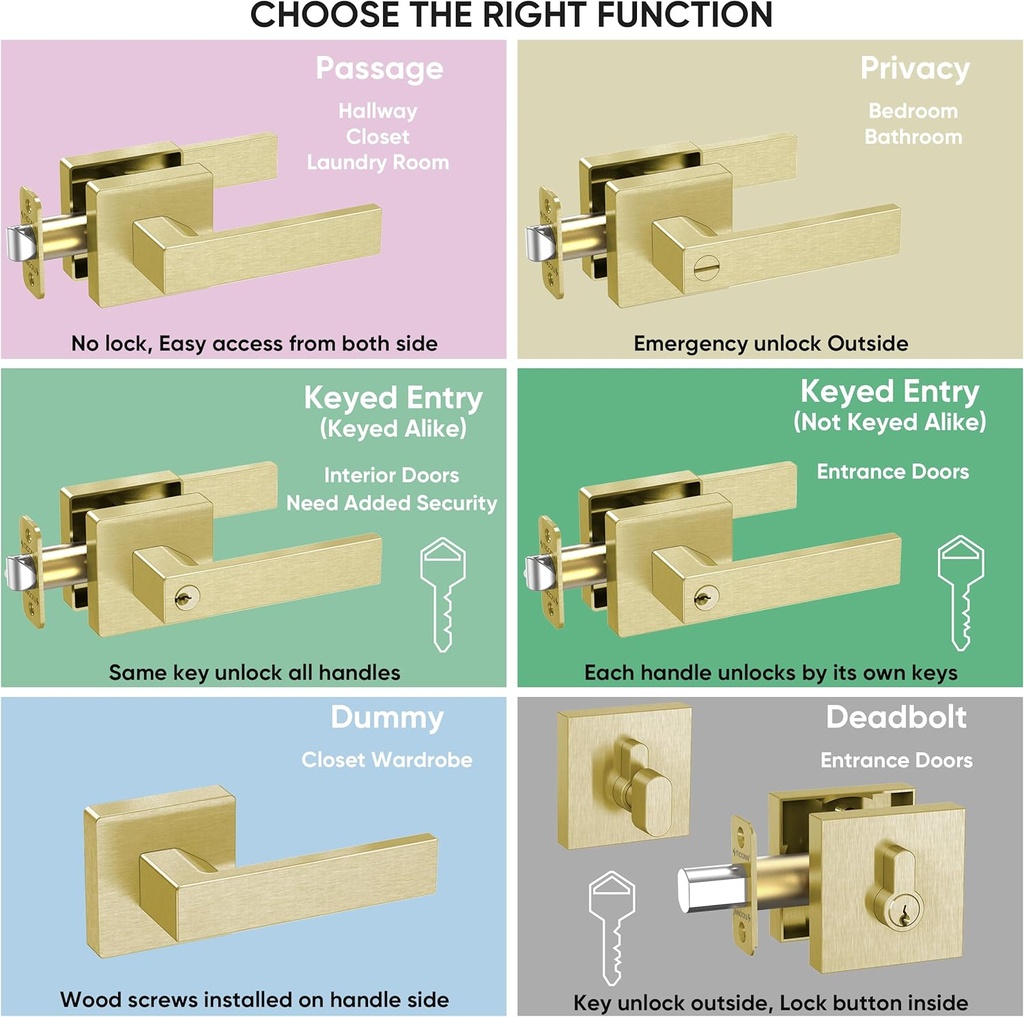 CHOOSE THE RIGHT FUNCTION

Passage
Hallway
Closet
Laundry Room

No lock, Easy access from both side

Privacy
Bedroom
Bathroom

Emergency unlock Outside

Keyed Entry
(Keyed Alike)
Interior Doors
Need Added Security

Same key unlock all handles

Keyed Entry
(Not Keyed Alike)
Entrance Doors

Each handle unlocks by its own keys

Dummy
Closet Wardrobe

Wood screws installed on handle side

Deadbolt
Entrance Doors

Key unlock outside, Lock button inside