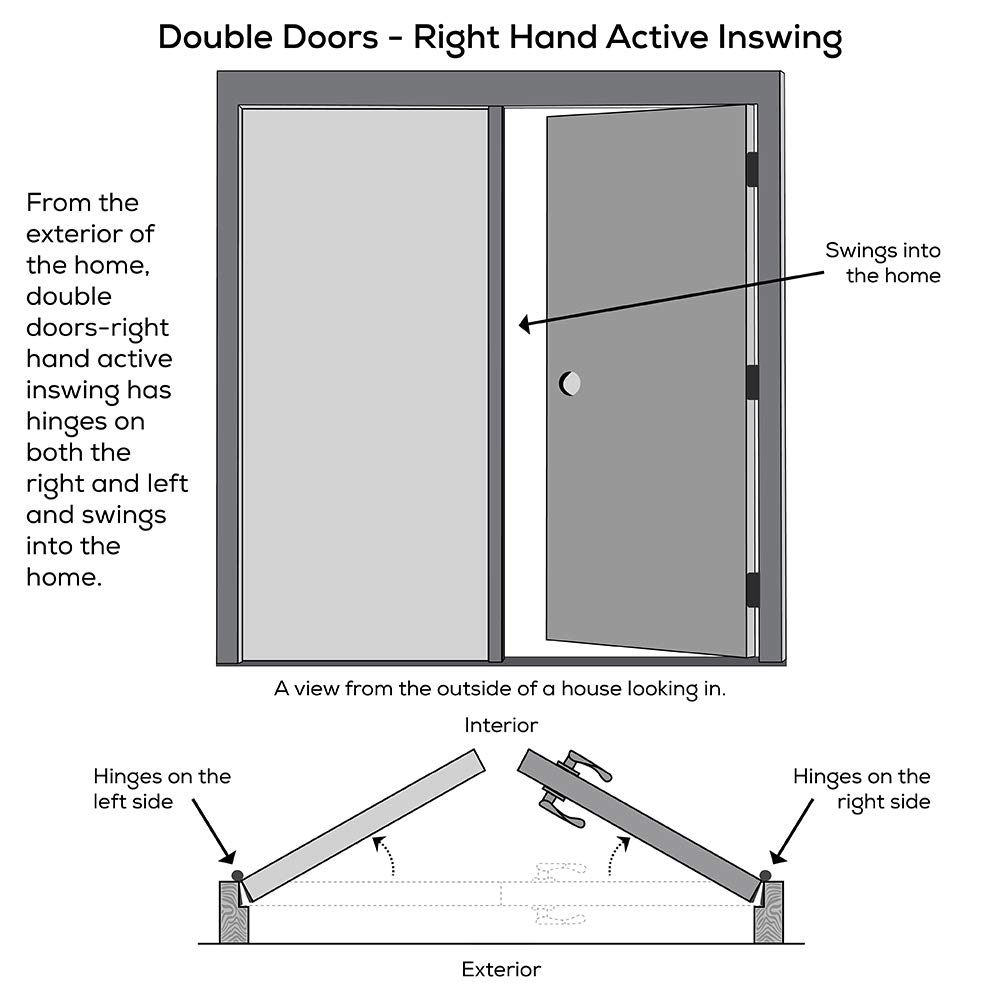 Double Doors - Right Hand Active Inswing

From the exterior of the home, double doors-right hand active inswing has hinges on both the right and left and swings into the home.

Swings into the home

A view from the outside of a house looking in.

Interior

Hinges on the left side

Hinges on the right side

Exterior