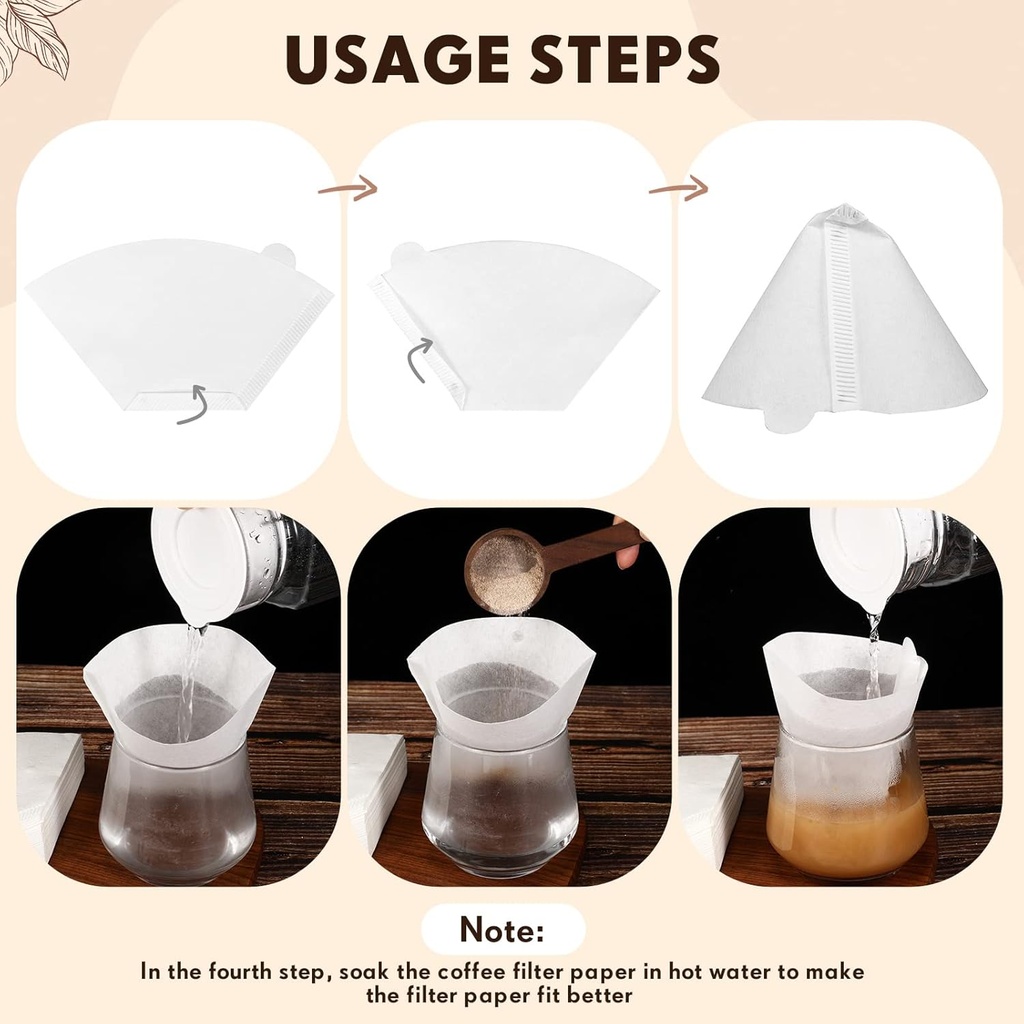 USAGE STEPS

Note:

In the fourth step, soak the coffee filter paper in hot water to make the filter paper fit better