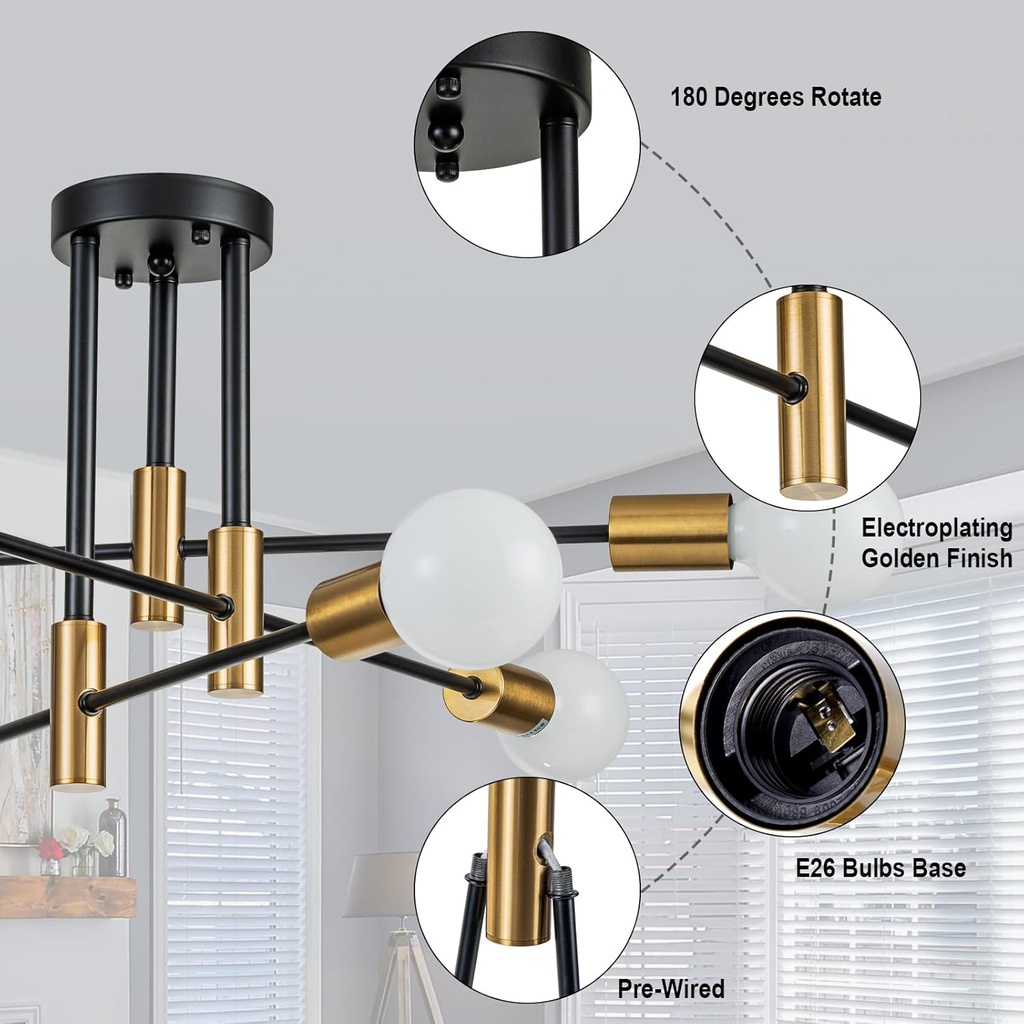 180 Degrees Rotate

Electroplating Golden Finish

E26 Bulbs Base

Pre-Wired