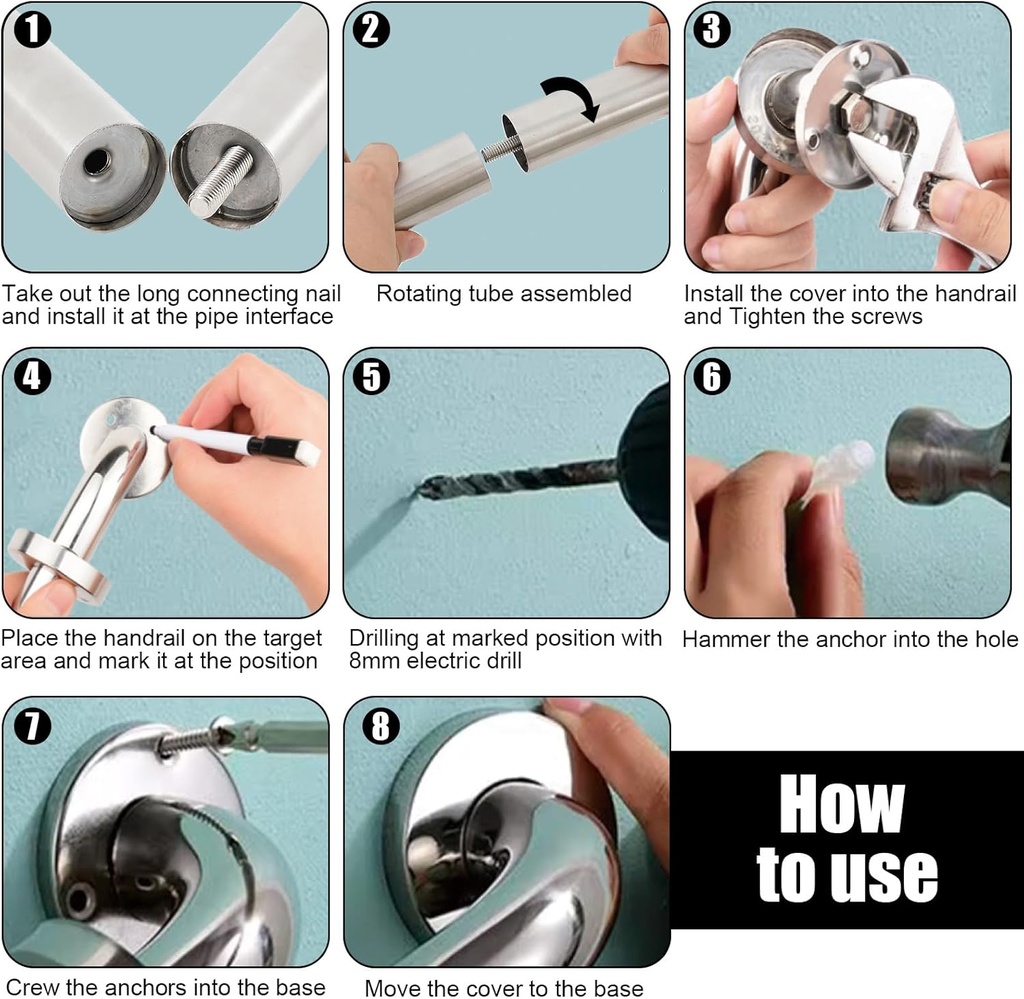 1
Take out the long connecting nail and install it at the pipe interface

2
Rotating tube assembled

3
Install the cover into the handrail and Tighten the screws

4
Place the handrail on the target area and mark it at the position

5
Drilling at marked position with 8mm electric drill

6
Hammer the anchor into the hole

7
Crew the anchors into the base

8
Move the cover to the base

How to use