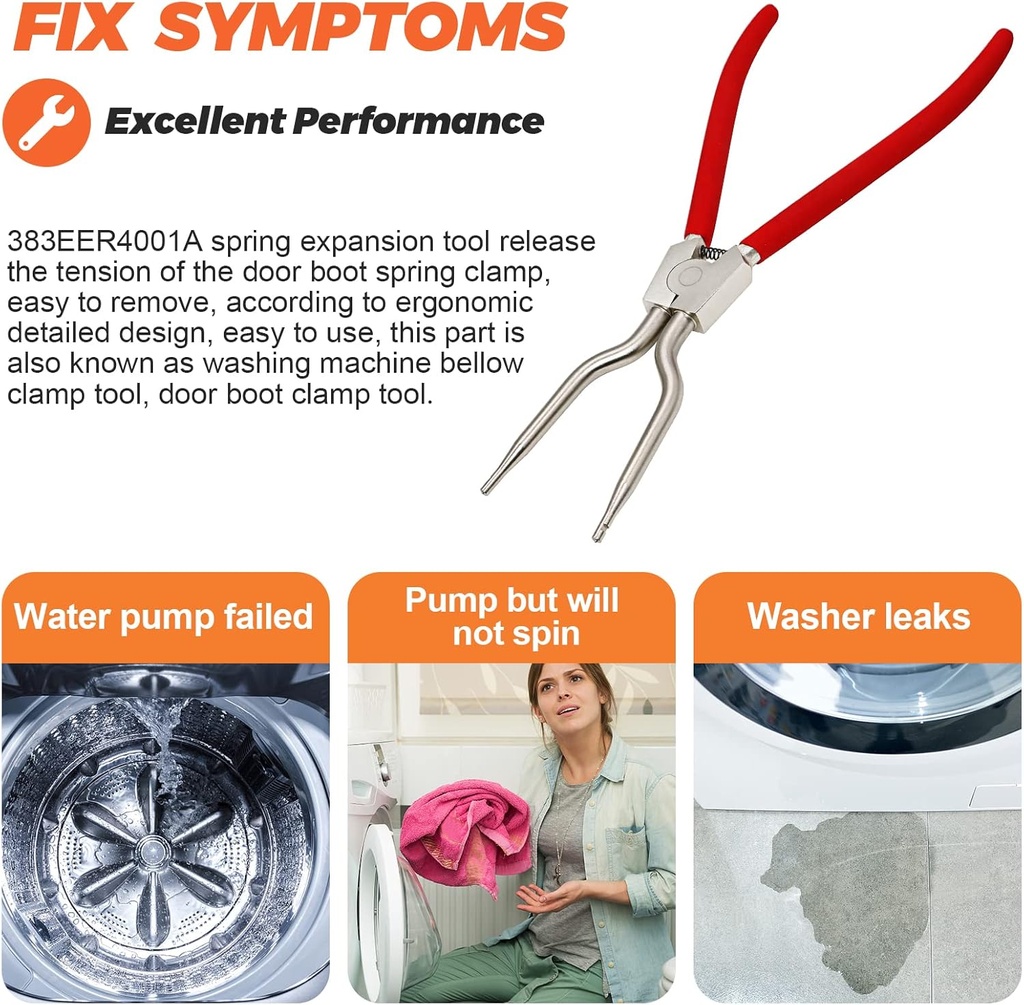 FIX SYMPTOMS

Excellent Performance

383EER4001A spring expansion tool release the tension of the door boot spring clamp, easy to remove, according to ergonomic detailed design, easy to use, this part is also known as washing machine bellow clamp tool, door boot clamp tool.

Water pump failed

Pump but will not spin

Washer leaks