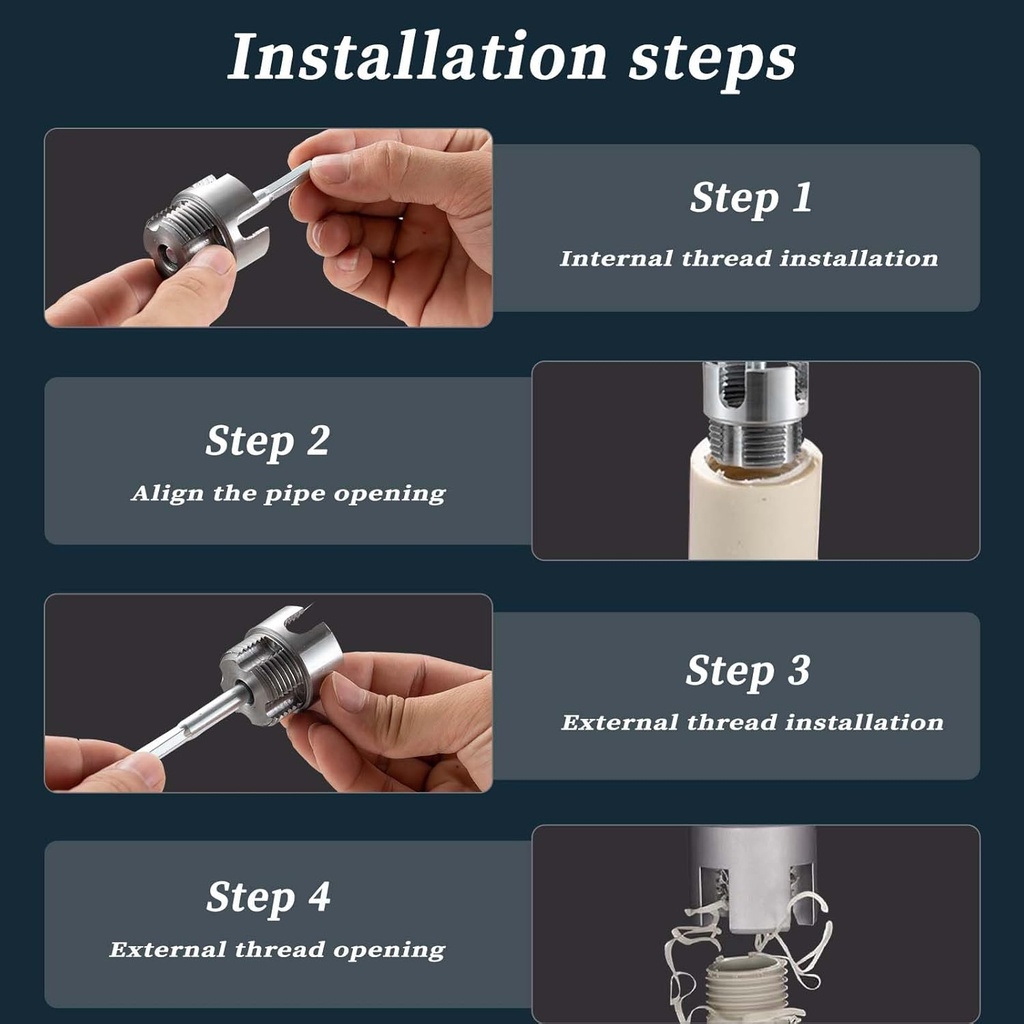 Installation steps

Step 1
Internal thread installation

Step 2
Align the pipe opening

Step 3
External thread installation

Step 4
External thread opening