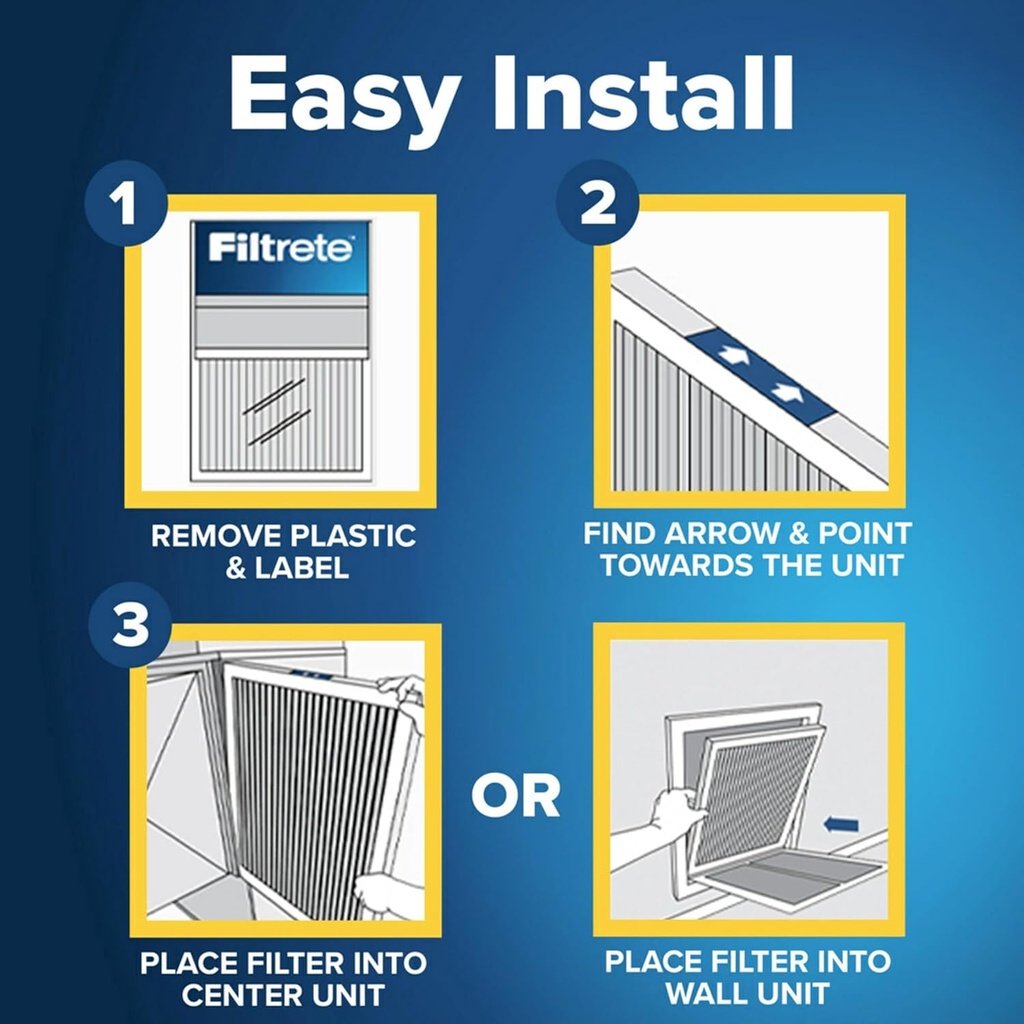 Easy Install

1

Filtrete

REMOVE PLASTIC & LABEL

2

FIND ARROW & POINT TOWARDS THE UNIT

3

PLACE FILTER INTO CENTER UNIT

OR

PLACE FILTER INTO WALL UNIT