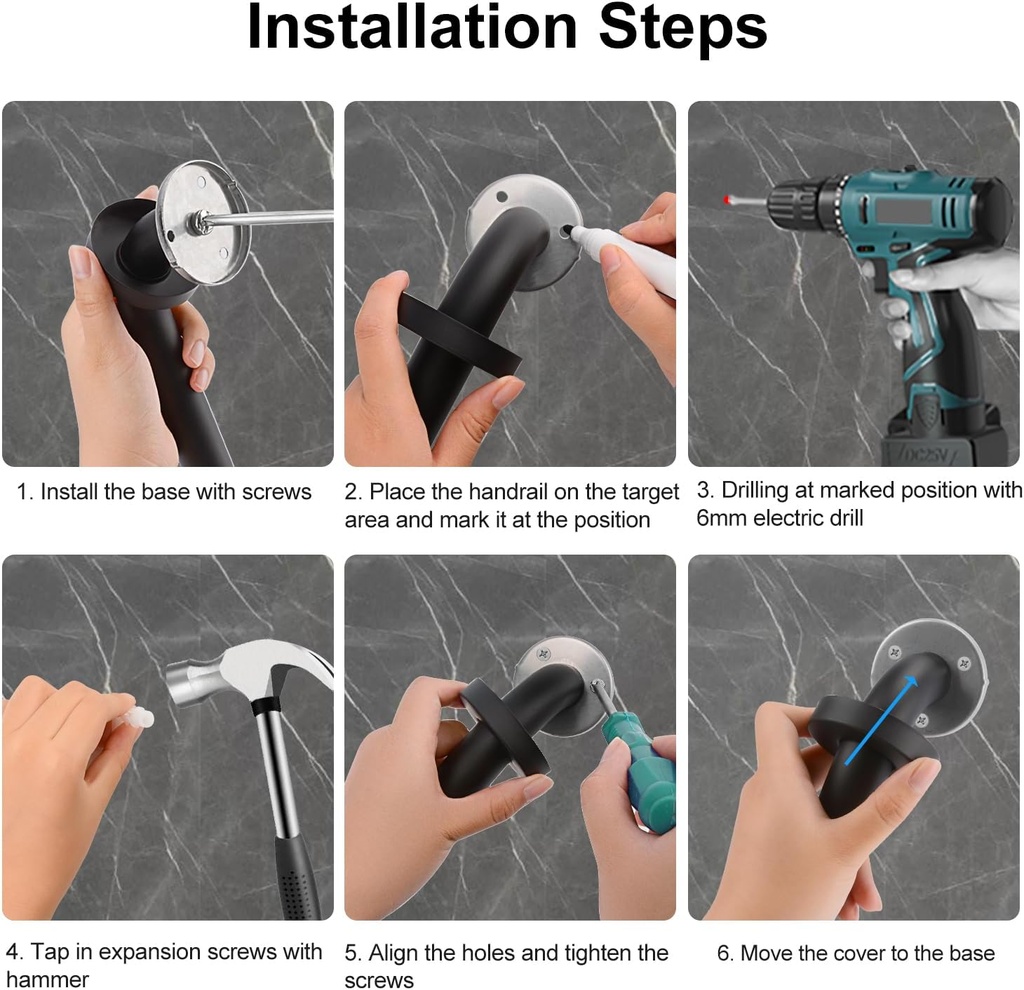 Installation Steps

DC25V

1. Install the base with screws

2. Place the handrail on the target area and mark it at the position

3. Drilling at marked position with 6mm electric drill

4. Tap in expansion screws with hammer

5. Align the holes and tighten the screws

6. Move the cover to the base