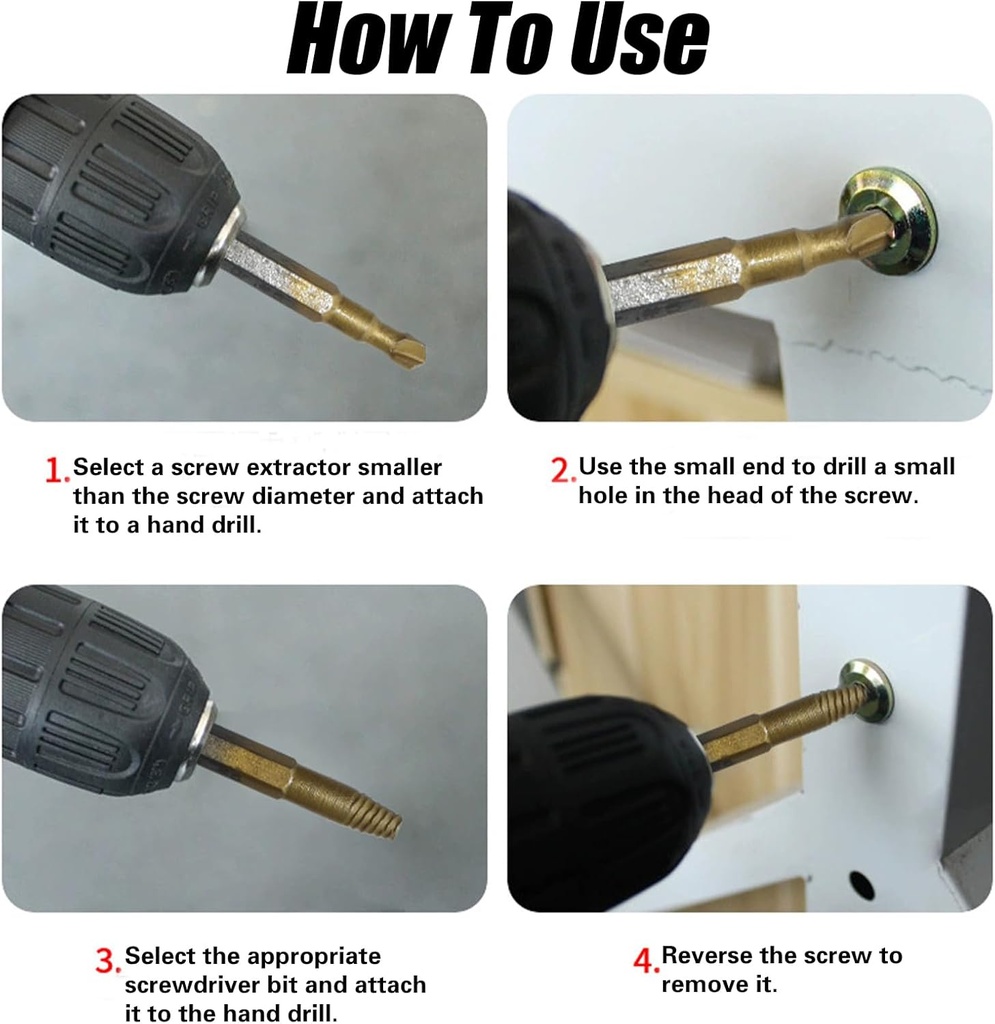 How To Use

1. Select a screw extractor smaller than the screw diameter and attach it to a hand drill.

2. Use the small end to drill a small hole in the head of the screw.

3. Select the appropriate screwdriver bit and attach it to the hand drill.

4. Reverse the screw to remove it.