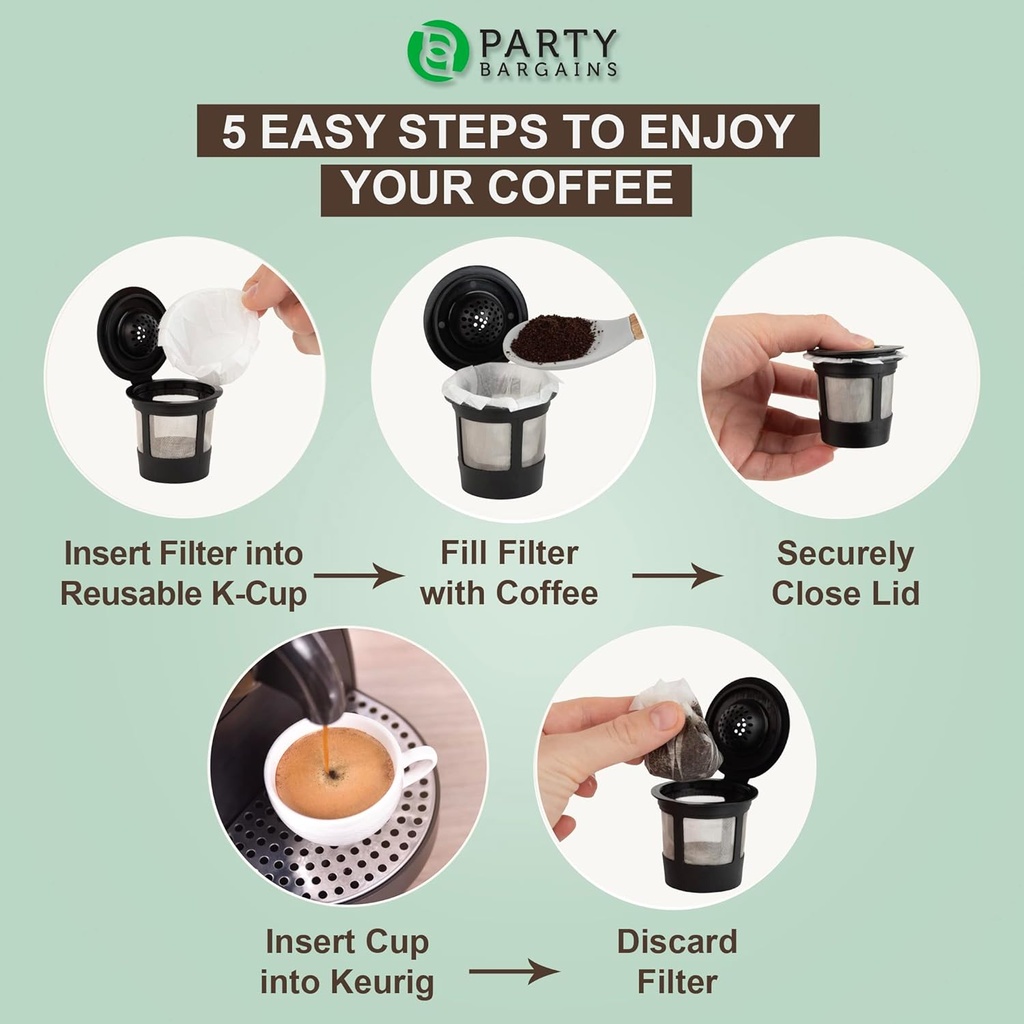 PARTY
BARGAINS

5 EASY STEPS TO ENJOY
YOUR COFFEE

Insert Filter into Reusable K-Cup

Fill Filter with Coffee

Securely Close Lid

Insert Cup into Keurig

Discard Filter