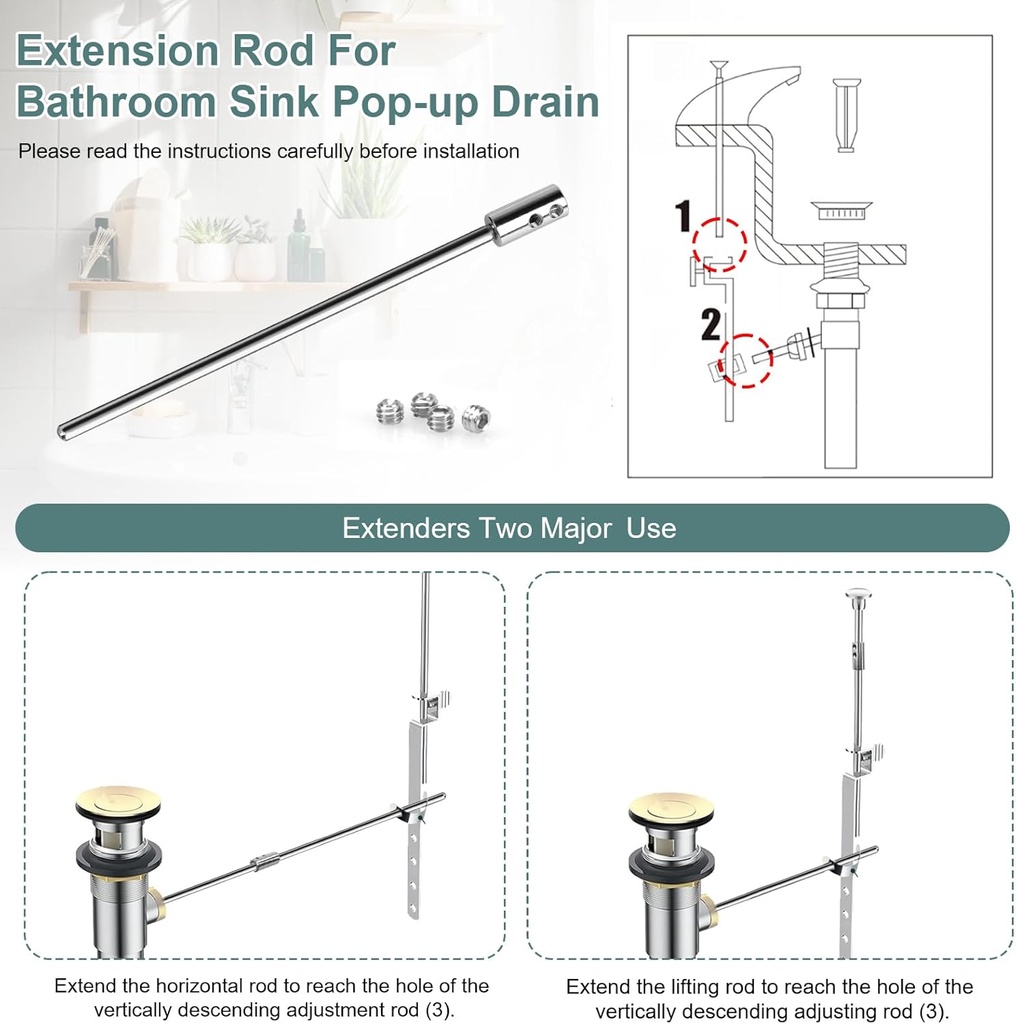 Extension Rod For Bathroom Sink Pop-up Drain

Please read the instructions carefully before installation

1

2

Extenders Two Major Use

Extend the horizontal rod to reach the hole of the vertically descending adjustment rod (3).

Extend the lifting rod to reach the hole of the vertically descending adjusting rod (3).